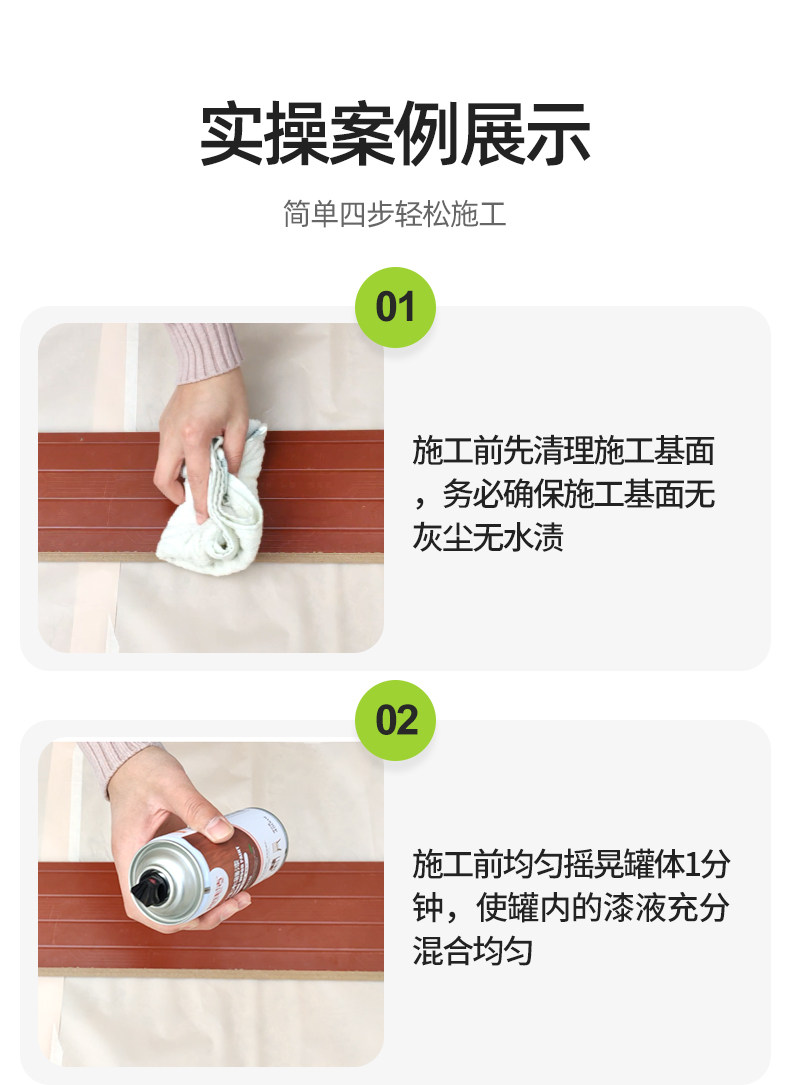 实操案例展示

简单四步轻松施工

01

施工前先清理施工基面，务必确保施工基面无灰尘无水渍

02

施工前均匀摇晃罐体1分钟，使罐内的漆液充分混合均匀