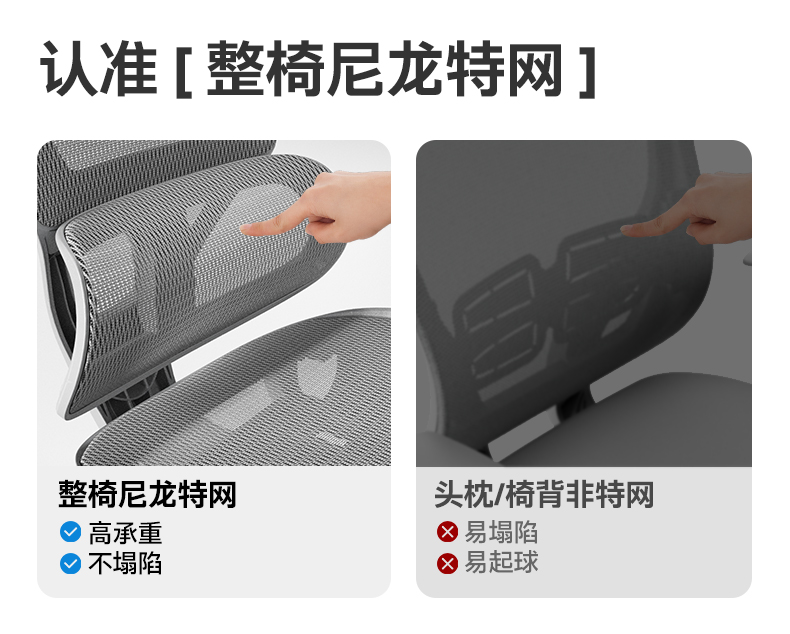 认准 [ 整椅尼龙特网 ]

整椅尼龙特网
高承重
不塌陷

头枕/椅背非特网
易塌陷
易起球