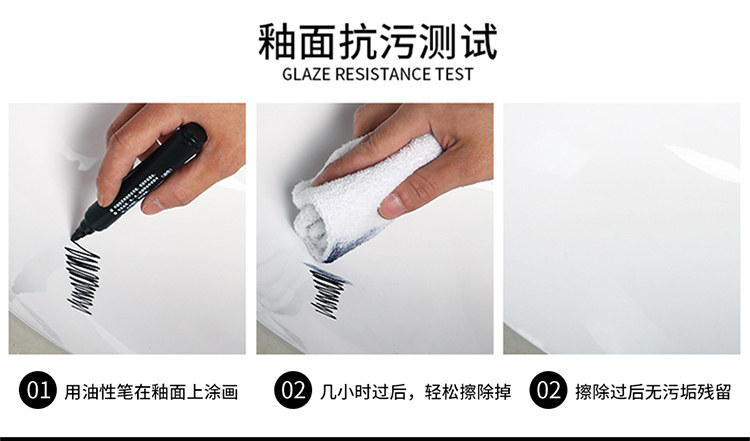 釉面抗污测试
GLAZE RESISTANCE TEST

01 用油性笔在釉面上涂画

02 几小时过后，轻松擦除掉

02 擦除过后无污垢残留