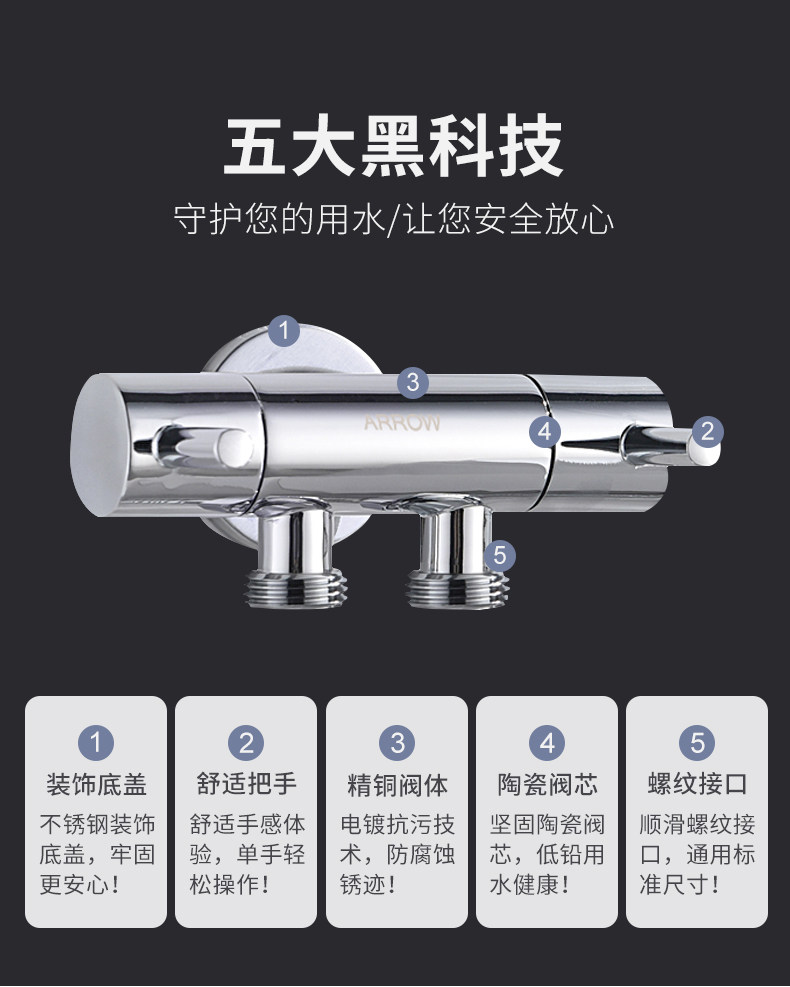 五大黑科技

守护您的用水/让您安全放心

1

3

ARROW

4

2

5

1
装饰底盖
不锈钢装饰底盖，牢固更安心！

2
舒适把手
舒适手感体验，单手轻松操作！

3
精铜阀体
电镀抗污技术，防腐蚀锈迹！

4
陶瓷阀芯
坚固陶瓷阀芯，低铅用水健康！

5
螺纹接口
顺滑螺纹接口，通用标准尺寸！