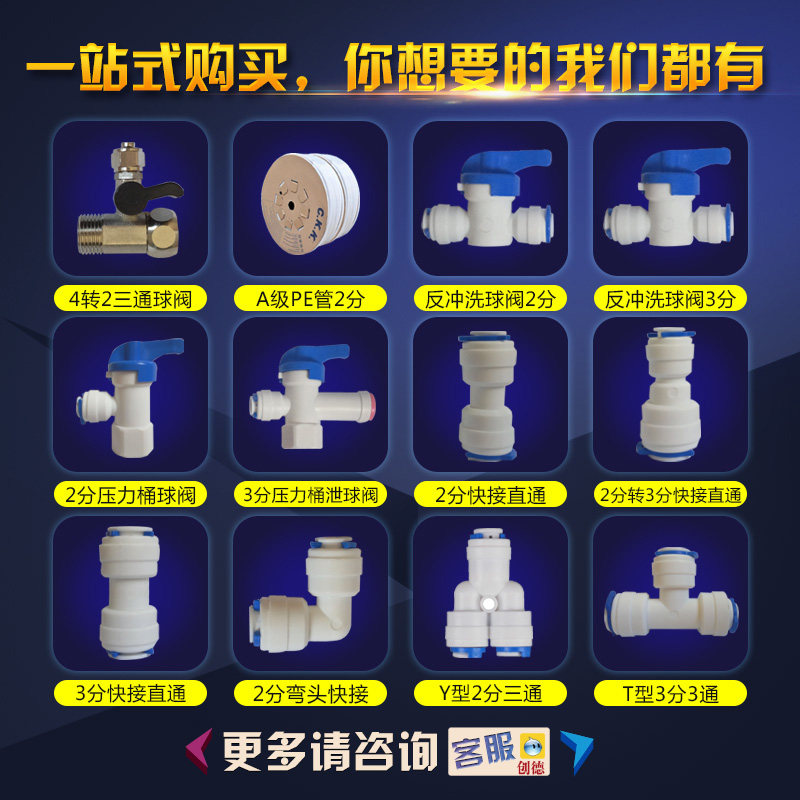 一站式购买，你想要的我们都有

C.K.K

4转2三通球阀

A级PE管2分

反冲洗球阀2分

反冲洗球阀3分

2分压力桶球阀

3分压力桶泄球阀

2分快接直通

2分转3分快接直通

3分快接直通

2分弯头快接

Y型2分三通

T型3分3通

更多请咨询 客服 创德