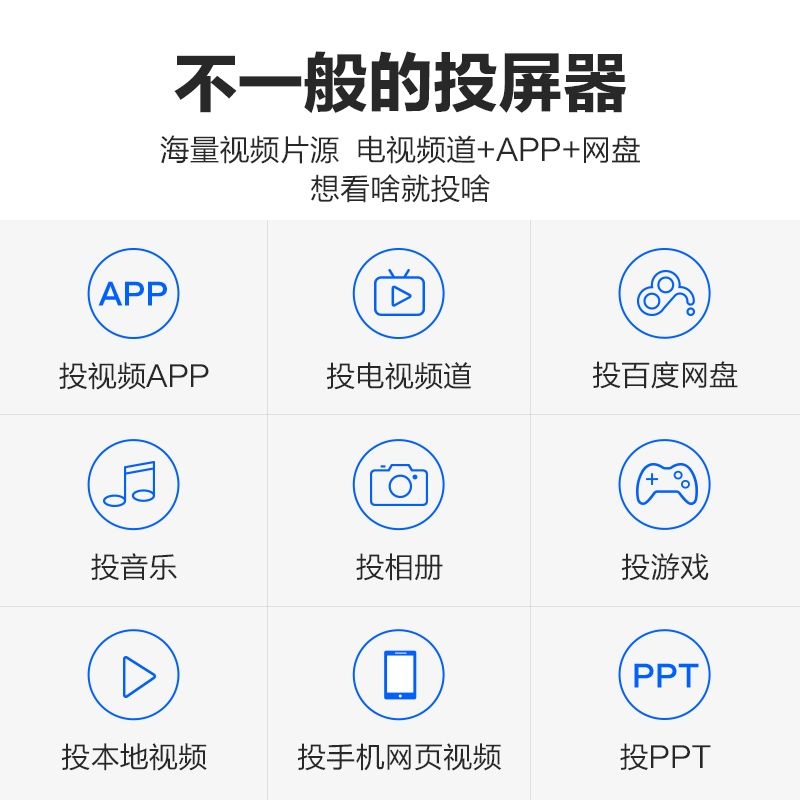 不一般的投屏器

海量视频片源 电视频道+APP+网盘
想看啥就投啥

APP
投视频APP

投电视频道

投百度网盘

投音乐

投相册

投游戏

投本地视频

投手机网页视频

PPT
投PPT