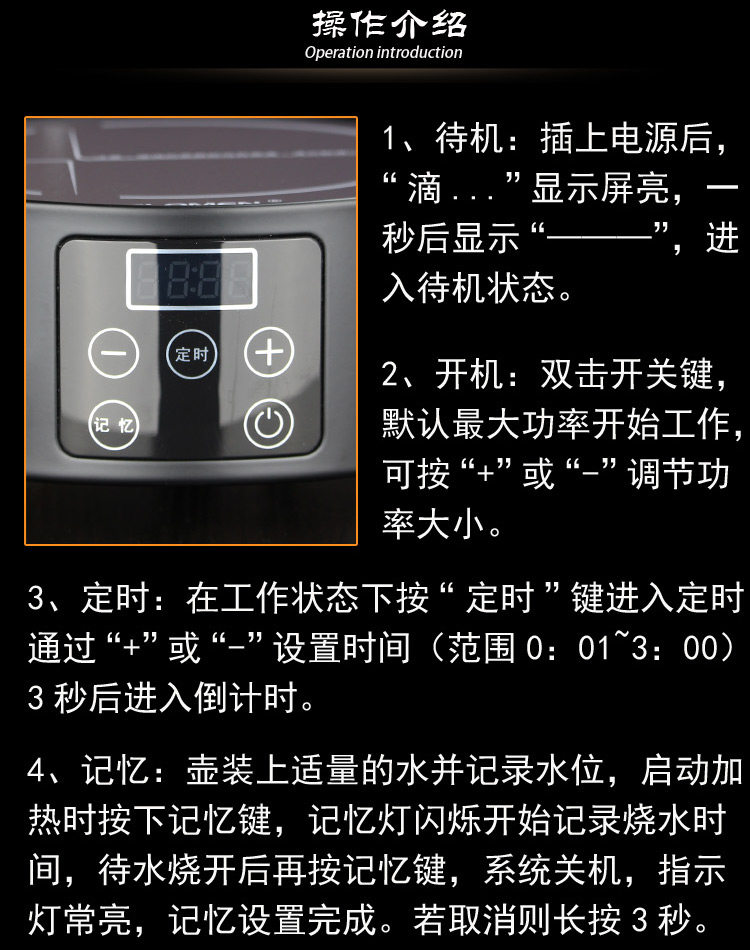 操作介绍
Operation introduction

定时
记忆

1、待机：插上电源后，“滴...”显示屏亮，一秒后显示“———”，进入待机状态。

2、开机：双击开关键，默认最大功率开始工作，可按“+”或“-”调节功率大小。

3、定时：在工作状态下按“定时”键进入定时通过“+”或“-”设置时间（范围 0：01~3：00）3 秒后进入倒计时。

4、记忆：壶装上适量的水并记录水位，启动加热时按下记忆键，记忆灯闪烁开始记录烧水时间，待水烧开后再按记忆键，系统关机，指示灯常亮，记忆设置完成。若取消则长按 3 秒。