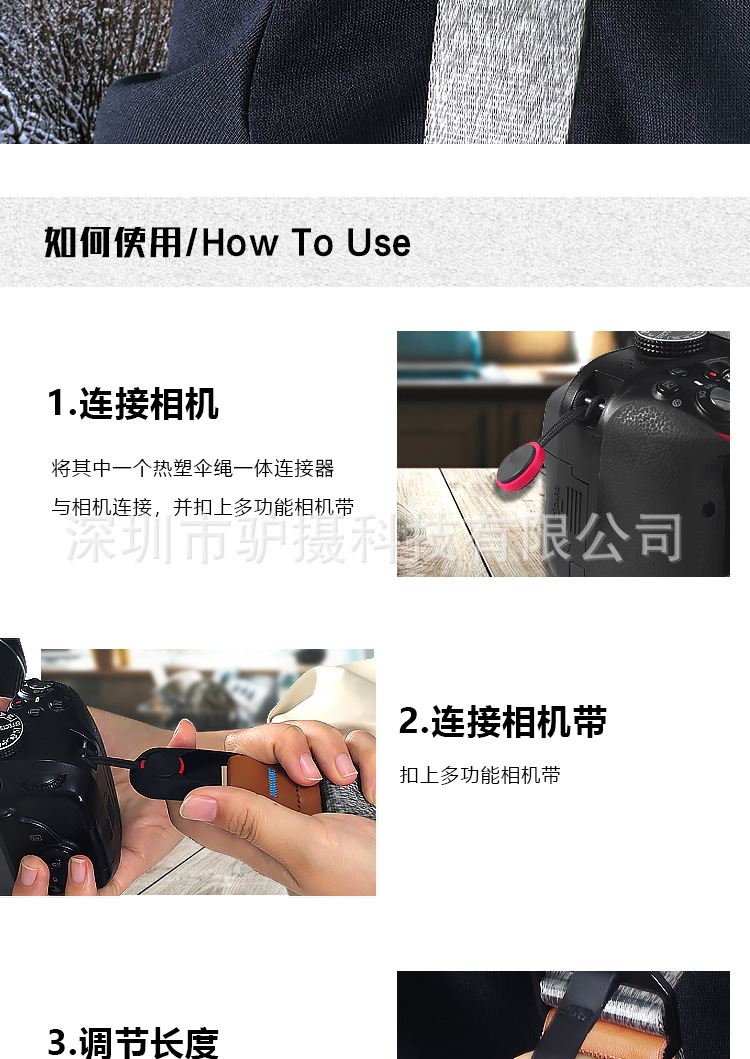 如何使用/How To Use

1.连接相机

将其中一个热塑伞绳一体连接器

与相机连接，并扣上多功能相机带

深圳市驴摄科技有限公司

2.连接相机带

扣上多功能相机带

3.调节长度