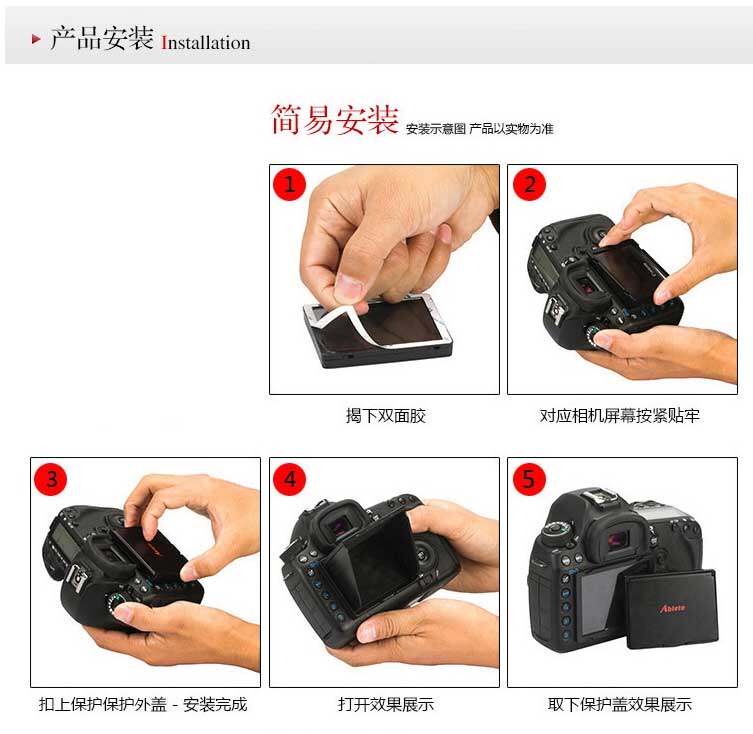 产品安装 Installation

简易安装 安装示意图 产品以实物为准

1

揭下双面胶

2

对应相机屏幕按紧贴牢

3

扣上保护保护外盖 - 安装完成

4

打开效果展示

5

Ableto

取下保护盖效果展示