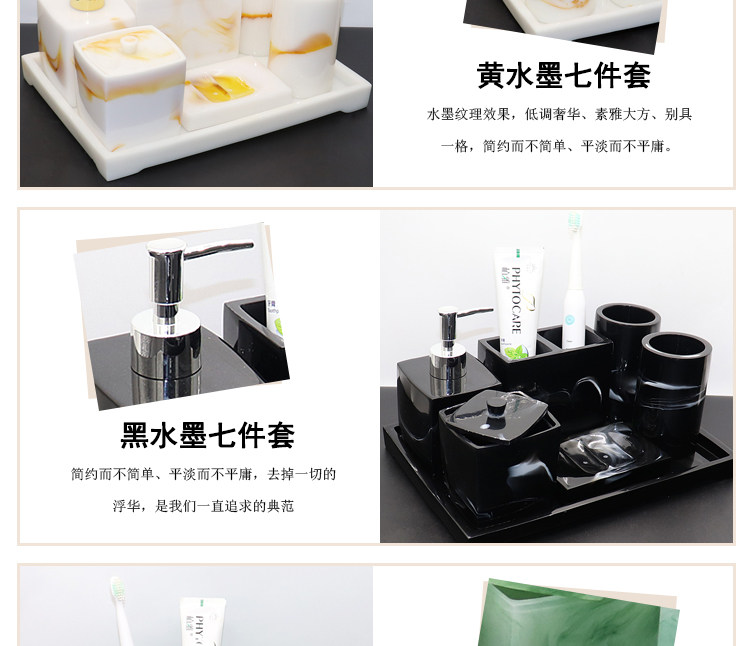 黄水墨七件套

水墨纹理效果，低调奢华、素雅大方、别具一格，简约而不简单、平淡而不平庸。

黑水墨七件套

简约而不简单、平淡而不平庸，去掉一切的浮华，是我们一直追求的典范

PHYTOCARE

PHY