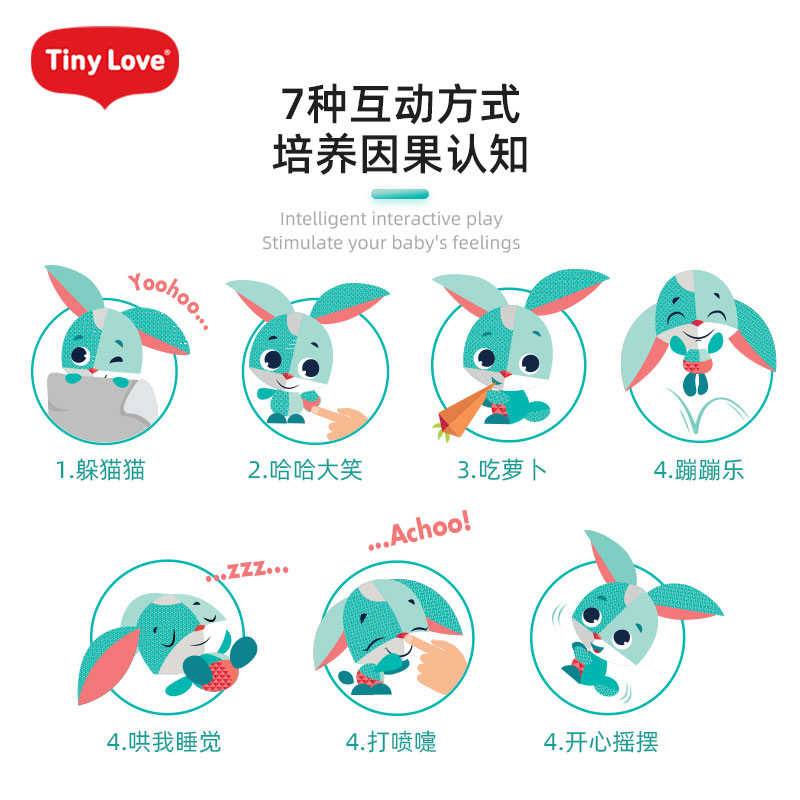 Tiny Love®

7种互动方式
培养因果认知

Intelligent interactive play
Stimulate your baby's feelings

Yoohoo...

1.躲猫猫

2.哈哈大笑

3.吃萝卜

4.蹦蹦乐

...zzz...

4.哄我睡觉

...Achoo!

4.打喷嚏

4.开心摇摆