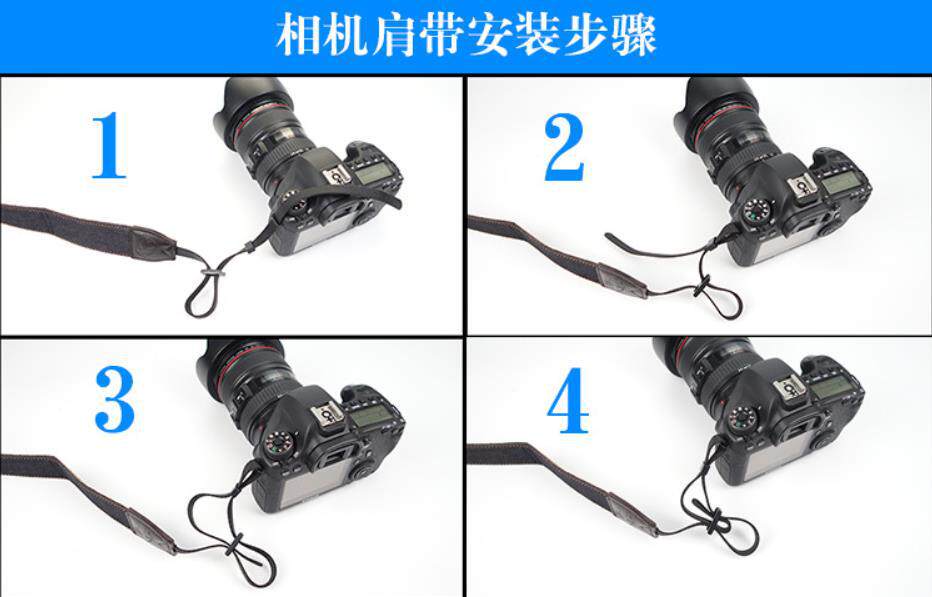 相机肩带安装步骤

1

2

3

4