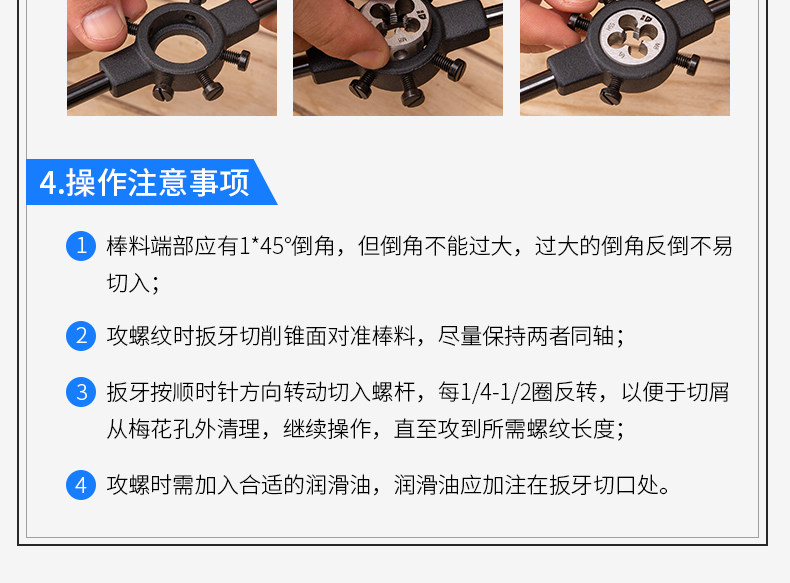 4.操作注意事项

1 棒料端部应有1*45°倒角，但倒角不能过大，过大的倒角反倒不易切入；

2 攻螺纹时扳牙切削锥面对准棒料，尽量保持两者同轴；

3 扳牙按顺时针方向转动切入螺杆，每1/4-1/2圈反转，以便于切屑从梅花孔外清理，继续操作，直至攻到所需螺纹长度；

4 攻螺时需加入合适的润滑油，润滑油应加注在扳牙切口处。