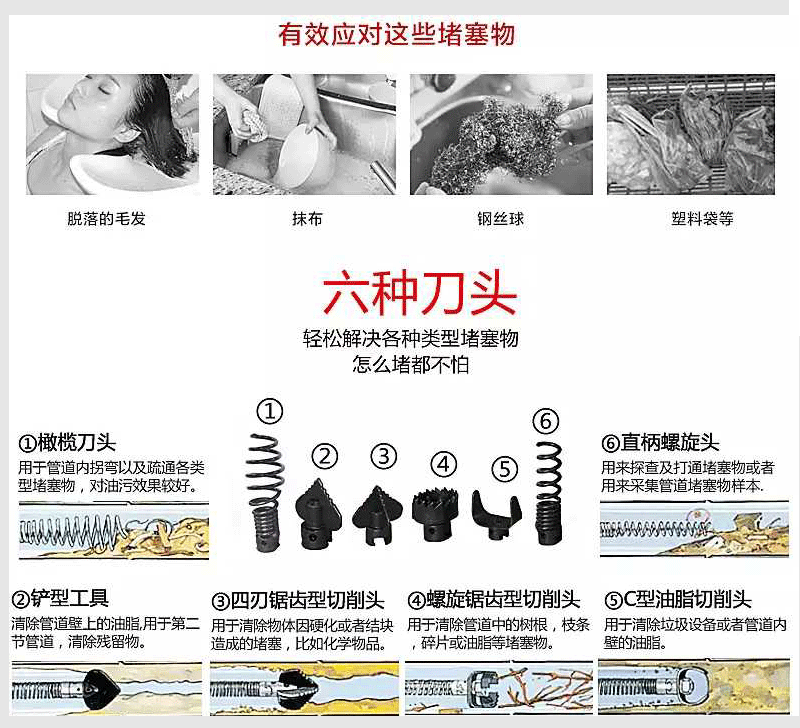 有效应对这些堵塞物

脱落的毛发

抹布

钢丝球

塑料袋等

六种刀头

轻松解决各种类型堵塞物
怎么堵都不怕

①橄榄刀头
用于管道内拐弯以及疏通各类型堵塞物，对油污效果较好。

① ② ③ ④ ⑤ ⑥

⑥直柄螺旋头
用来探查及打通堵塞物或者用来采集管道堵塞物样本.

②铲型工具
清除管道壁上的油脂,用于第二节管道，清除残留物。

③四刃锯齿型切削头
用于清除物体因硬化或者结块造成的堵塞，比如化学物品。

④螺旋锯齿型切削头
用于清除管道中的树根，枝条，碎片或油脂等堵塞物。

⑤C型油脂切削头
用于清除垃圾设备或者管道内壁的油脂。