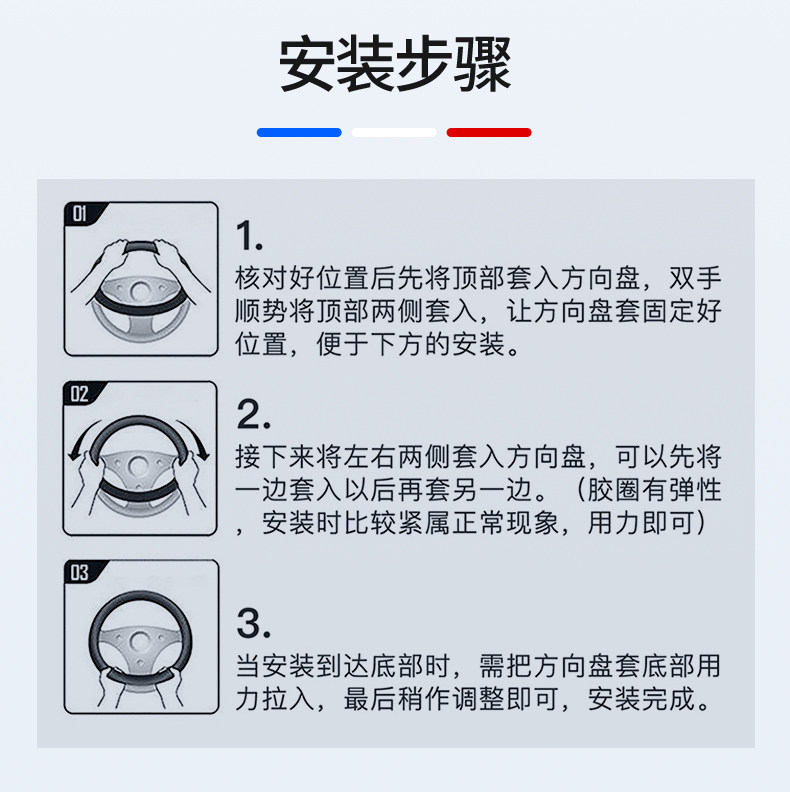 安装步骤

01

1.
核对好位置后先将顶部套入方向盘，双手顺势将顶部两侧套入，让方向盘套固定好位置，便于下方的安装。

02

2.
接下来将左右两侧套入方向盘，可以先将一边套入以后再套另一边。（胶圈有弹性，安装时比较紧属正常现象，用力即可）

03

3.
当安装到达底部时，需把方向盘套底部用力拉入，最后稍作调整即可，安装完成。