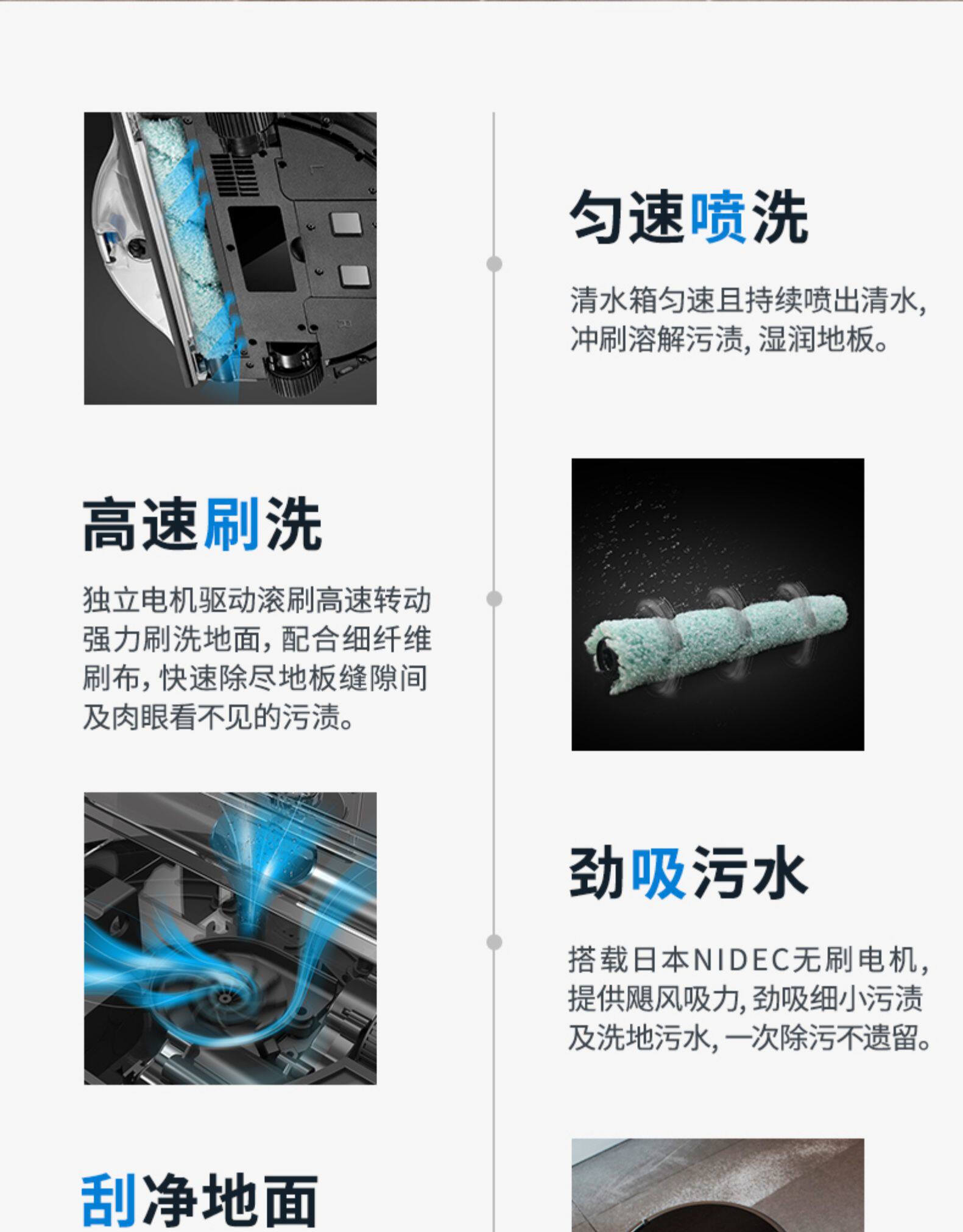 匀速喷洗

清水箱匀速且持续喷出清水，冲刷溶解污渍，湿润地板。

高速刷洗

独立电机驱动滚刷高速转动强力刷洗地面，配合细纤维刷布，快速除尽地板缝隙间及肉眼看不见的污渍。

劲吸污水

搭载日本NIDEC无刷电机，提供飓风吸力，劲吸细小污渍及洗地污水，一次除污不遗留。

刮净地面