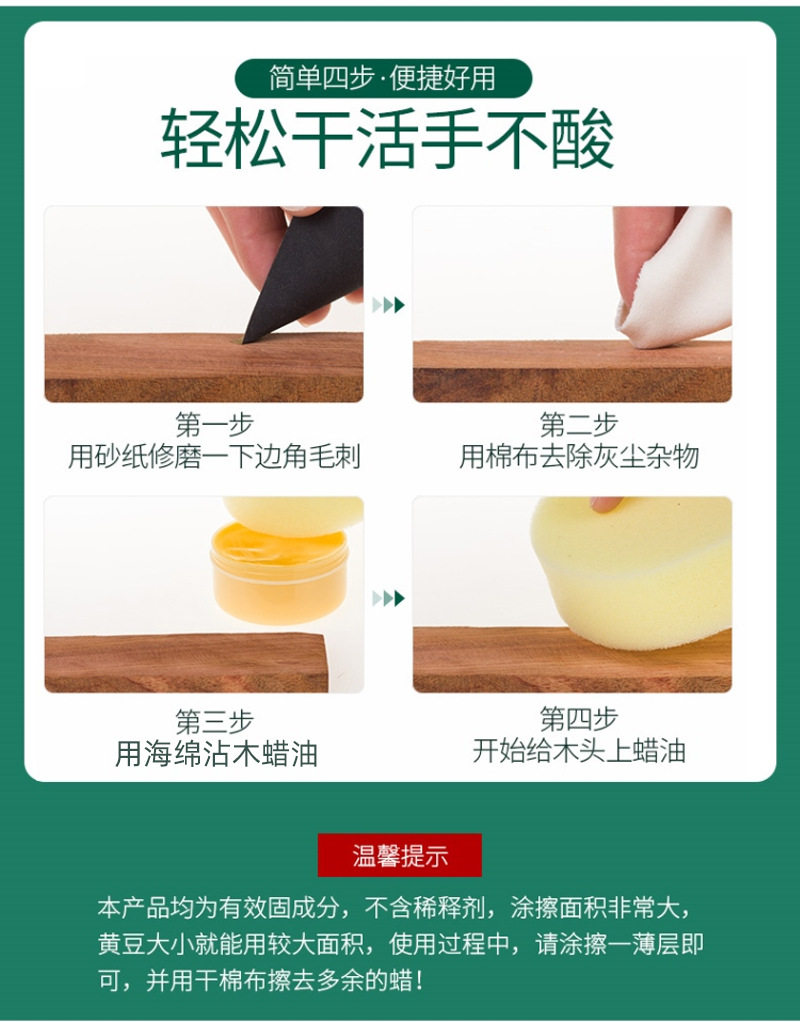 简单四步·便捷好用

轻松干活手不酸

第一步
用砂纸修磨一下边角毛刺

第二步
用棉布去除灰尘杂物

第三步
用海绵沾木蜡油

第四步
开始给木头上蜡油

温馨提示

本产品均为有效固成分，不含稀释剂，涂擦面积非常大，黄豆大小就能用较大面积，使用过程中，请涂擦一薄层即可，并用干棉布擦去多余的蜡！