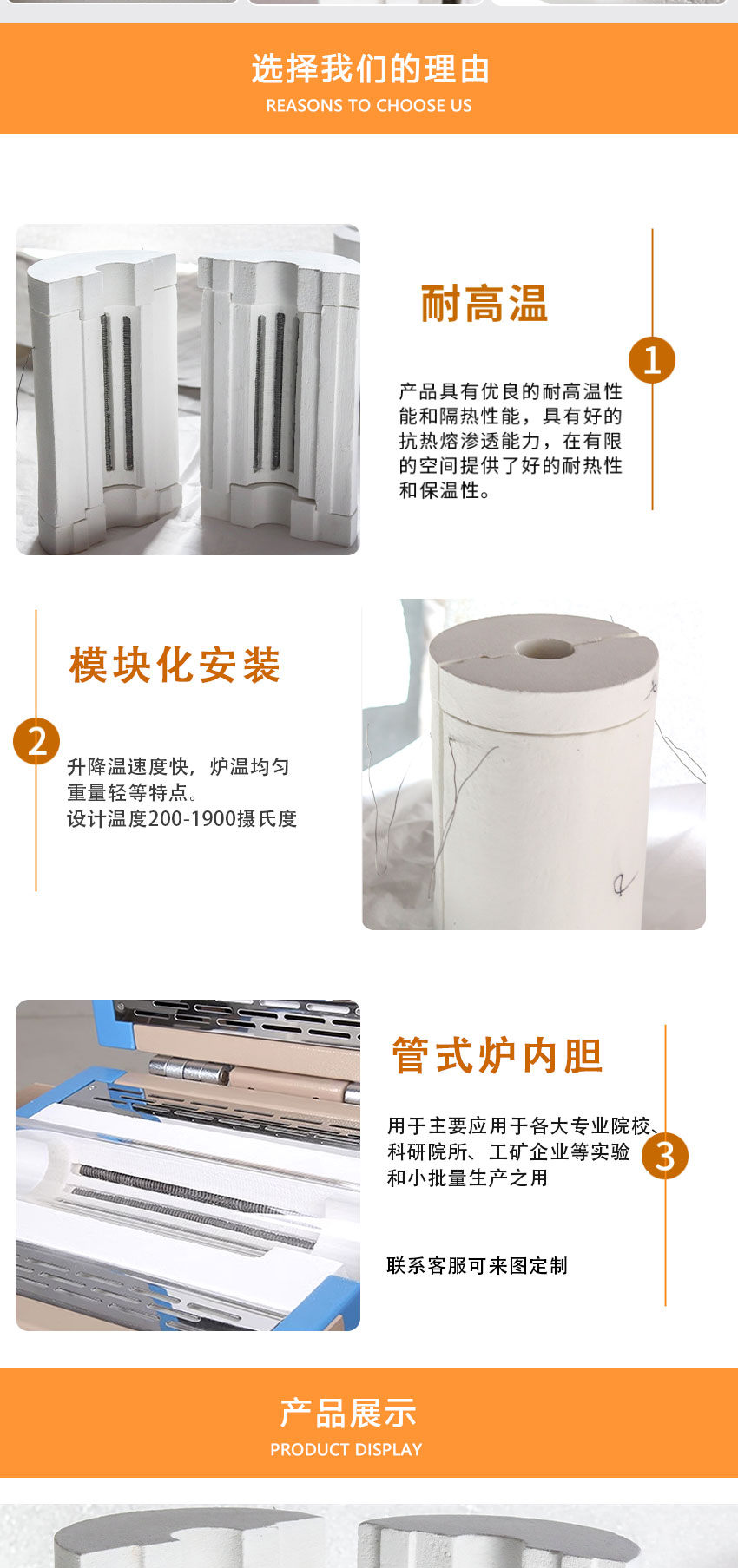 选择我们的理由
REASONS TO CHOOSE US

耐高温

1

产品具有优良的耐高温性能和隔热性能，具有好的抗热熔渗透能力，在有限的空间提供了好的耐热性和保温性。

模块化安装

2

升降温速度快，炉温均匀
重量轻等特点。
设计温度200-1900摄氏度

管式炉内胆

用于主要应用于各大专业院校、科研院所、工矿企业等实验和小批量生产之用

3

联系客服可来图定制

产品展示
PRODUCT DISPLAY