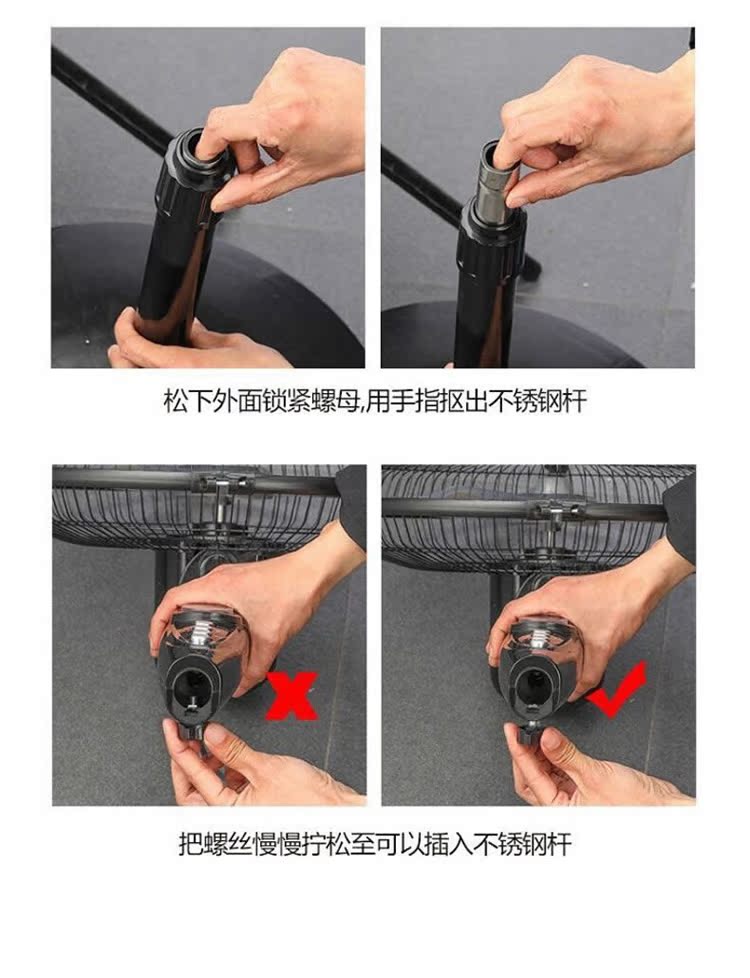 松下外面锁紧螺母,用手指抠出不锈钢杆

把螺丝慢慢拧松至可以插入不锈钢杆