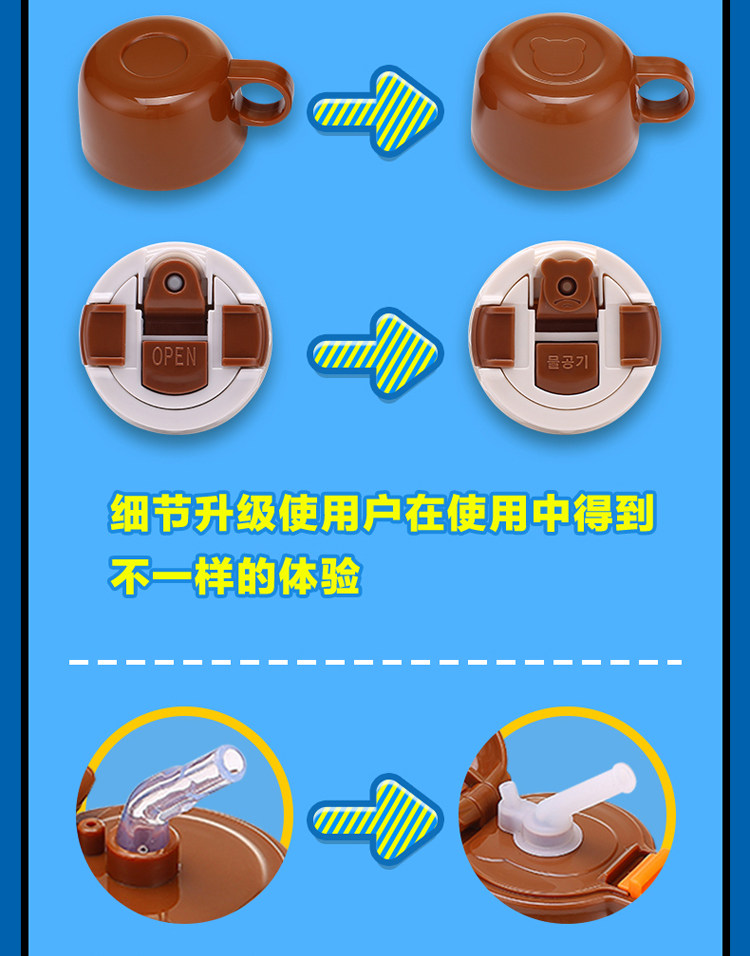 OPEN

물공기

细节升级使用户在使用中得到不一样的体验