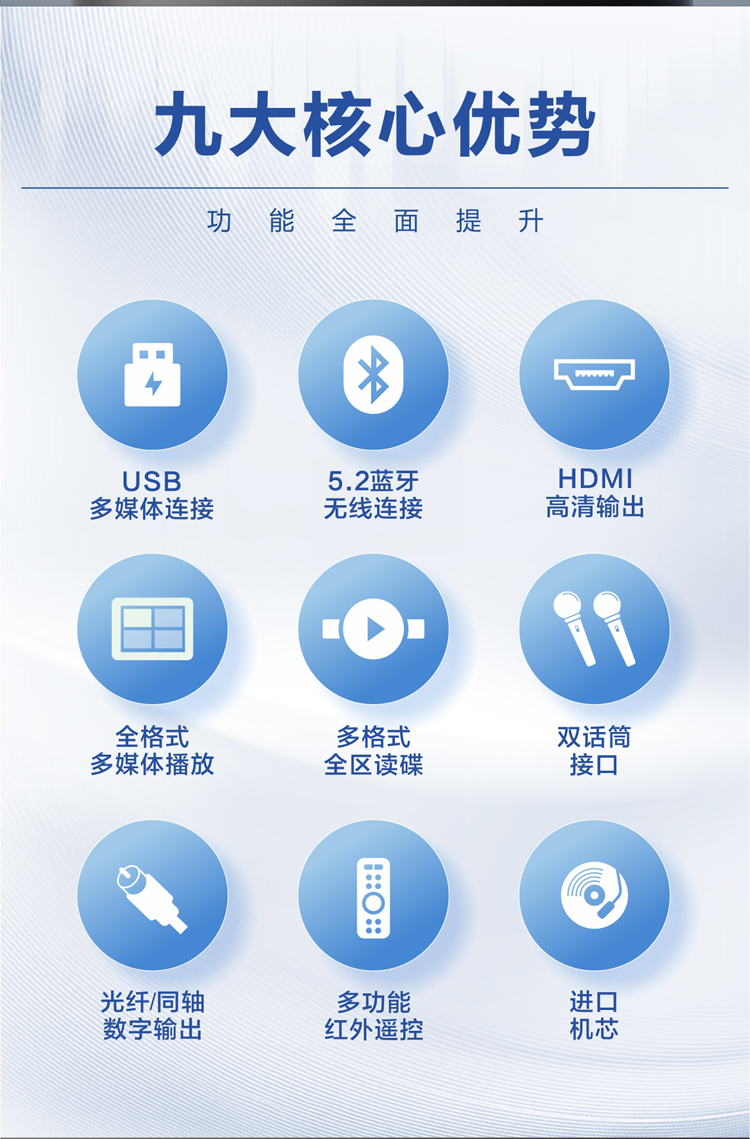 九大核心优势

功能全面提升

USB
多媒体连接

5.2蓝牙
无线连接

HDMI
高清输出

全格式
多媒体播放

多格式
全区读碟

双话筒
接口

光纤/同轴
数字输出

多功能
红外遥控

进口
机芯