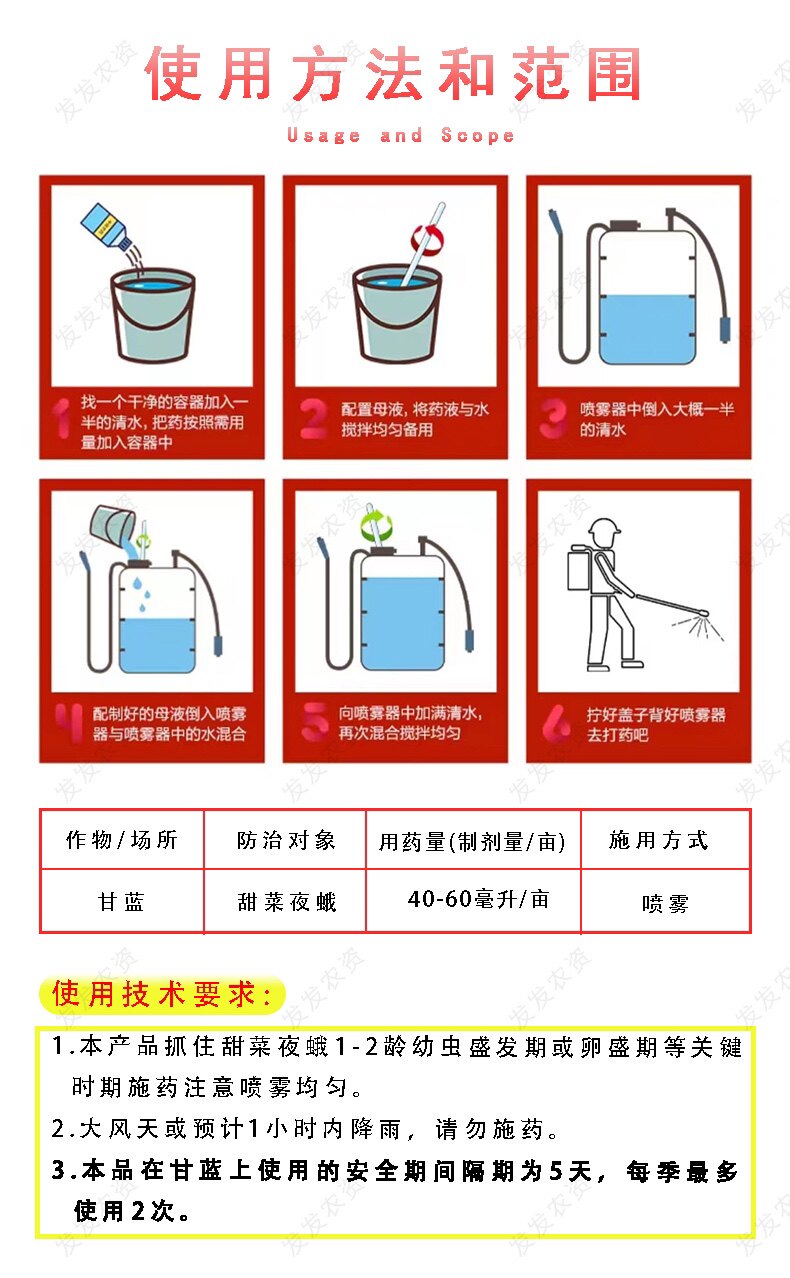 使用方法和范围

Usage and Scope

1 找一个干净的容器加入一半的清水，把药按照需用量加入容器中

2 配置母液，将药液与水搅拌均匀备用

3 喷雾器中倒入大概一半的清水

4 配制好的母液倒入喷雾器与喷雾器中的水混合

5 向喷雾器中加满清水，再次混合搅拌均匀

6 拧好盖子背好喷雾器去打药吧

| 作物/场所 | 防治对象 | 用药量(制剂量/亩) | 施用方式 |
|---|---|---|---|
| 甘蓝 | 甜菜夜蛾 | 40-60毫升/亩 | 喷雾 |

使用技术要求：

1.本产品抓住甜菜夜蛾1-2龄幼虫盛发期或卵盛期等关键时期施药注意喷雾均匀。

2.大风天或预计1小时内降雨，请勿施药。

3.本品在甘蓝上使用的安全期间隔期为5天，每季最多使用2次。

发发农资