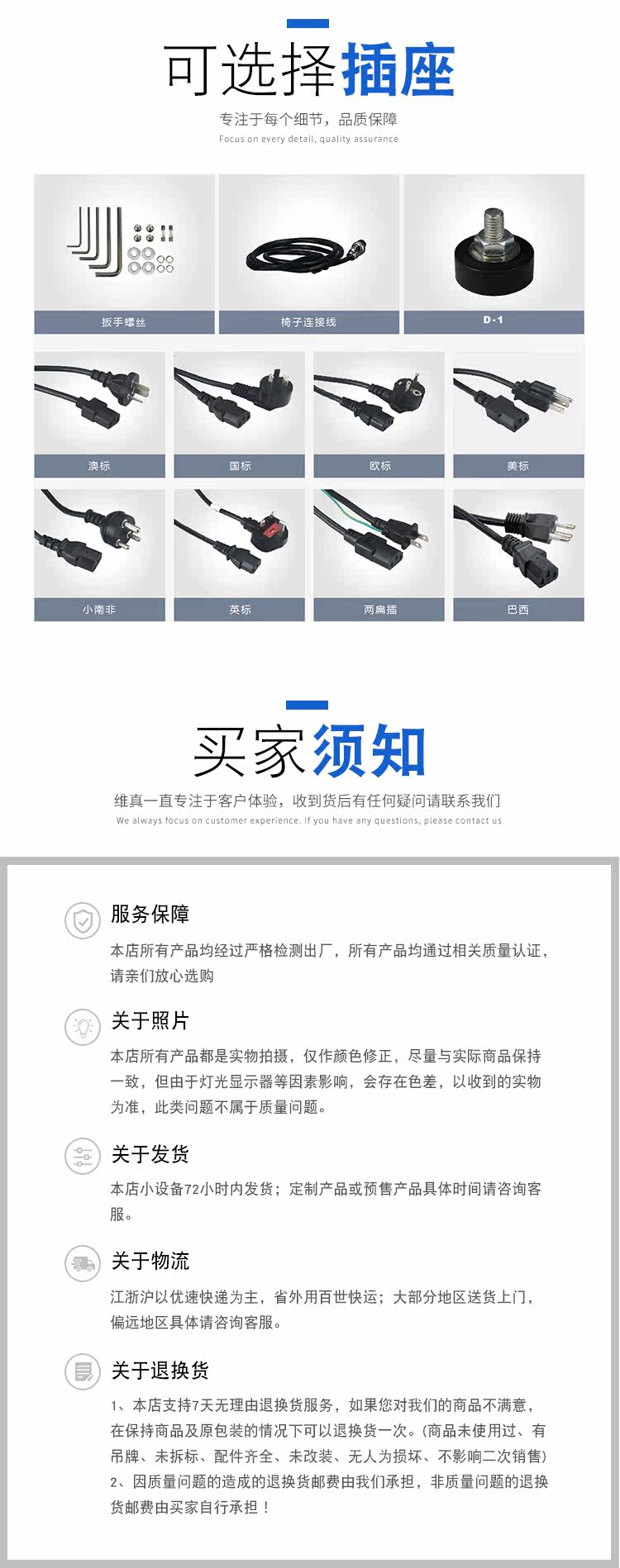 可选择插座

专注于每个细节，品质保障

Focus on every detail, quality assurance

扳手螺丝

椅子连接线

D-1

澳标

国标

欧标

美标

小南非

英标

两扁插

巴西

买家须知

维真一直专注于客户体验，收到货后有任何疑问请联系我们

We always focus on customer experience. If you have any questions, please contact us

服务保障

本店所有产品均经过严格检测出厂，所有产品均通过相关质量认证，请亲们放心选购

关于照片

本店所有产品都是实物拍摄，仅作颜色修正，尽量与实际商品保持一致，但由于灯光显示器等因素影响，会存在色差，以收到的实物为准，此类问题不属于质量问题。

关于发货

本店小设备72小时内发货；定制产品或预售产品具体时间请咨询客服。

关于物流

江浙沪以优速快递为主，省外用百世快运；大部分地区送货上门，偏远地区具体请咨询客服。

关于退换货

1、本店支持7天无理由退换货服务，如果您对我们的商品不满意，在保持商品及原包装的情况下可以退换货一次。(商品未使用过、有吊牌、未拆标、配件齐全、未改装、无人为损坏、不影响二次销售)
2、因质量问题的造成的退换货邮费由我们承担，非质量问题的退换货邮费由买家自行承担！