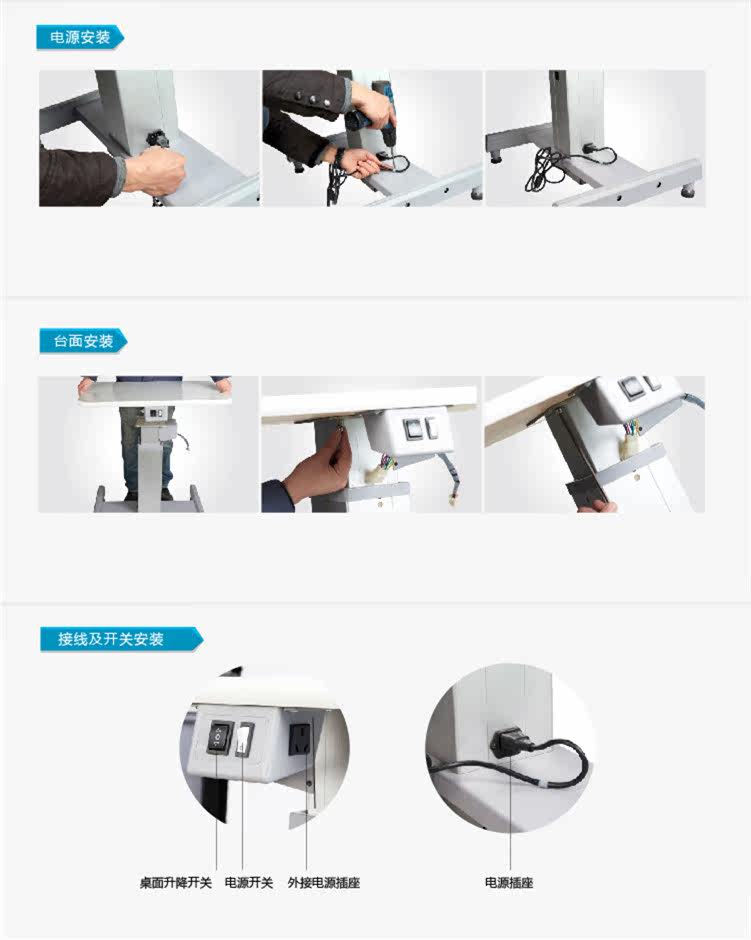 电源安装

台面安装

接线及开关安装

桌面升降开关 电源开关 外接电源插座

电源插座