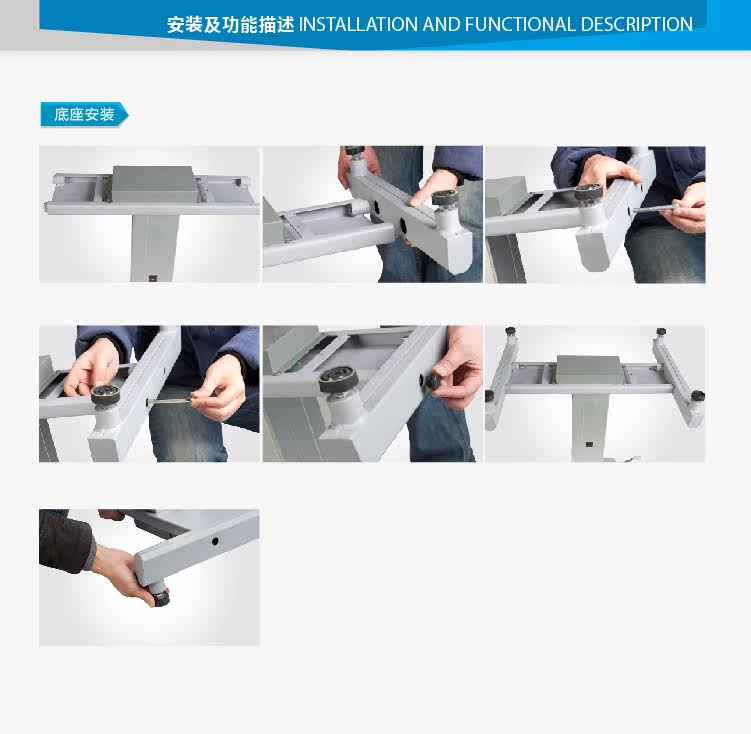 安装及功能描述 INSTALLATION AND FUNCTIONAL DESCRIPTION

底座安装