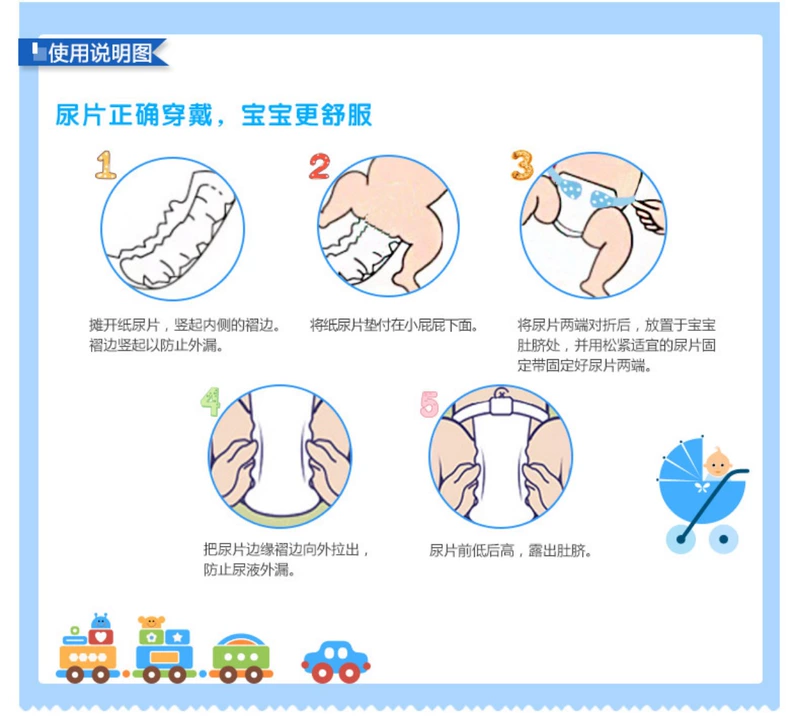 使用说明图

尿片正确穿戴，宝宝更舒服

1

摊开纸尿片，竖起内侧的褶边。褶边竖起以防止外漏。

2

将纸尿片垫付在小屁屁下面。

3

将尿片两端对折后，放置于宝宝肚脐处，并用松紧适宜的尿片固定带固定好尿片两端。

4

把尿片边缘褶边向外拉出，防止尿液外漏。

5

尿片前低后高，露出肚脐。