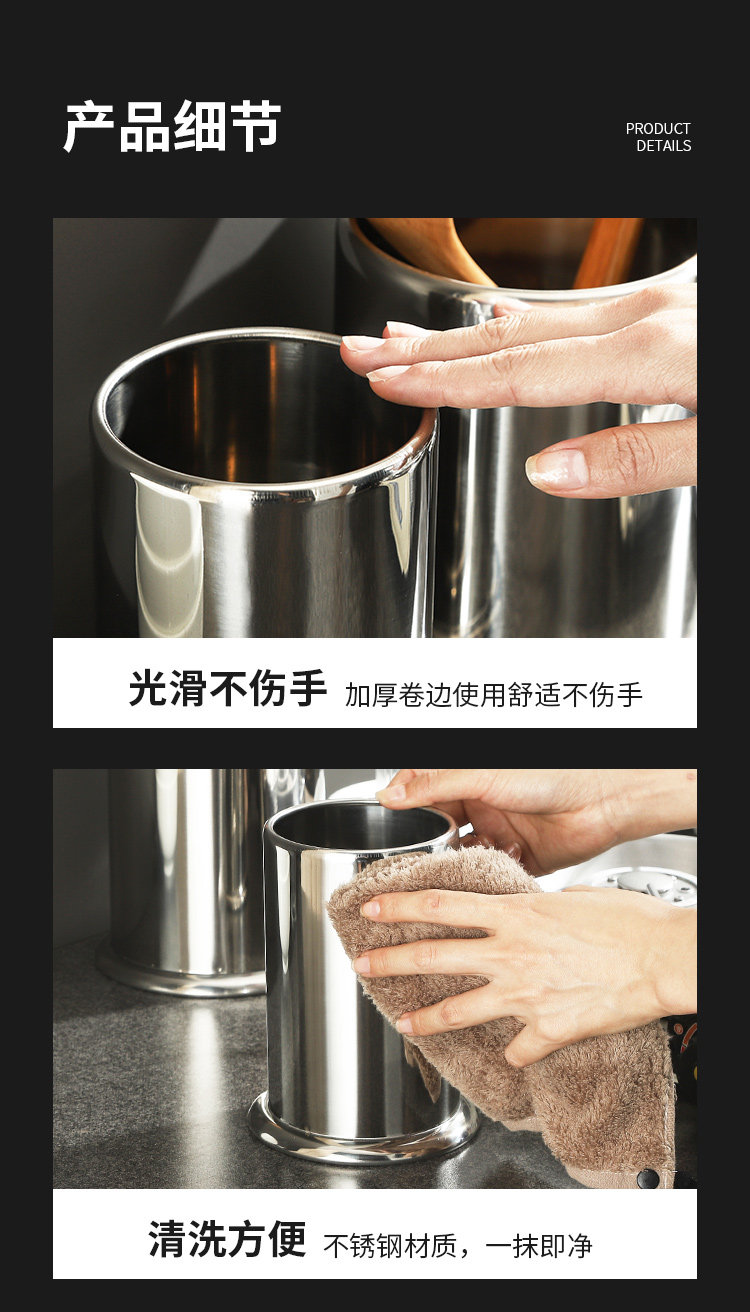 产品细节

PRODUCT DETAILS

光滑不伤手 加厚卷边使用舒适不伤手

清洗方便 不锈钢材质，一抹即净