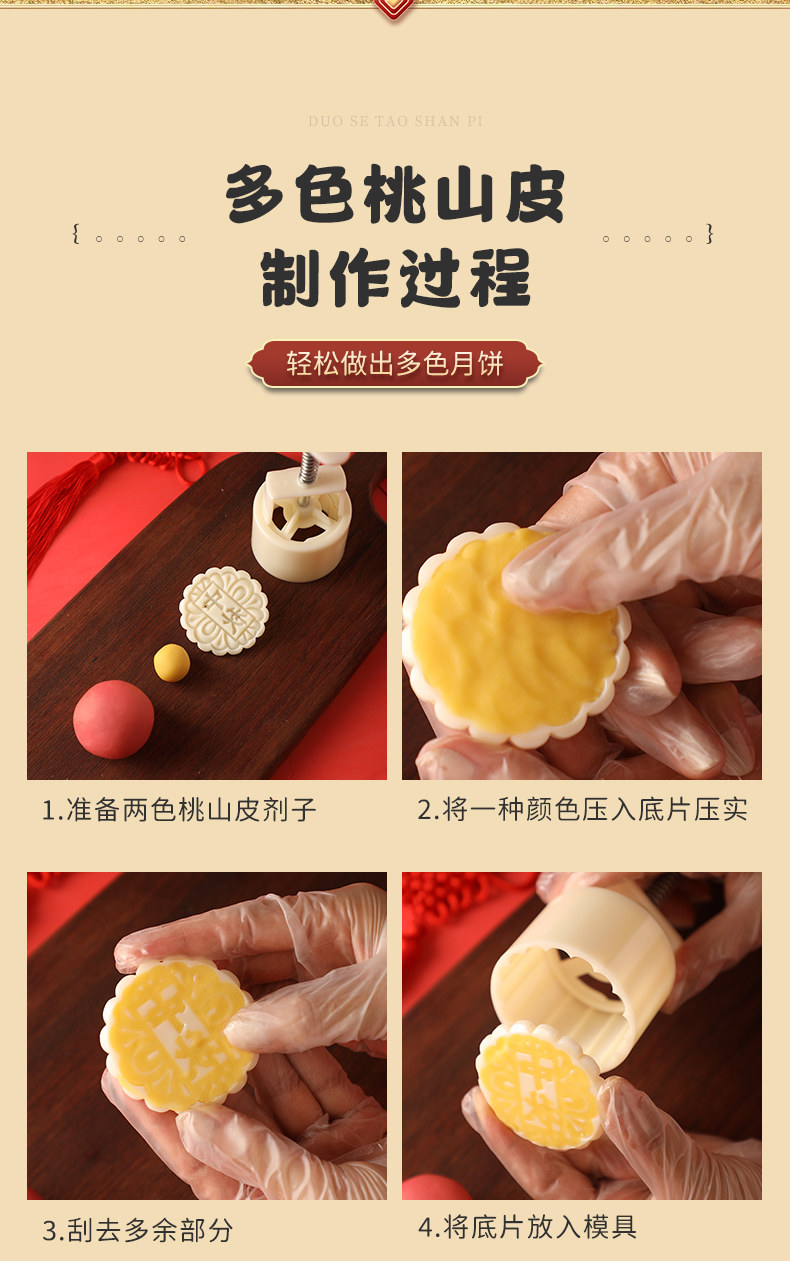 DUO SE TAO SHAN PI

多色桃山皮
制作过程

轻松做出多色月饼

1.准备两色桃山皮剂子

2.将一种颜色压入底片压实

3.刮去多余部分

4.将底片放入模具