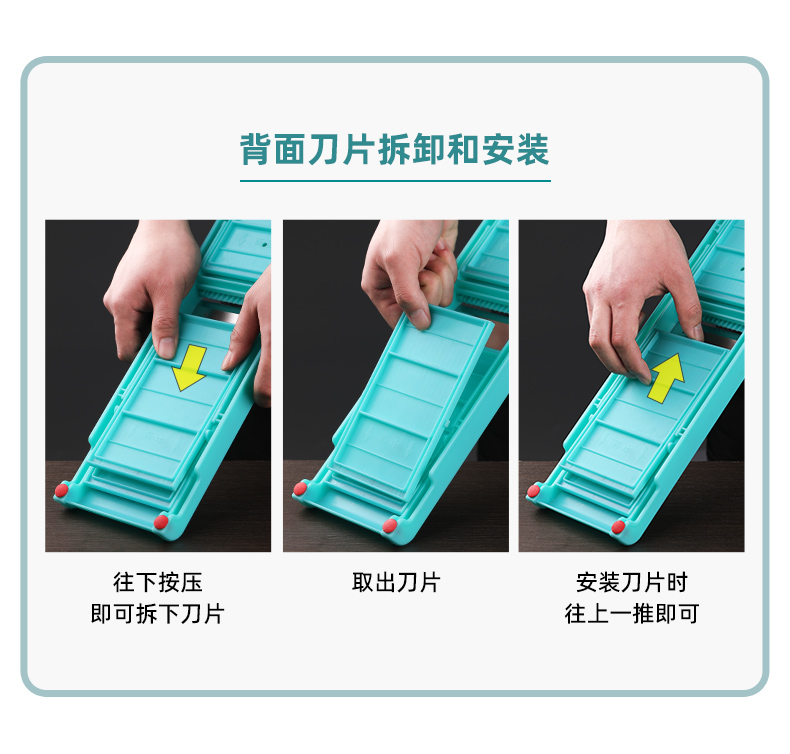 背面刀片拆卸和安装

往下按压
即可拆下刀片

取出刀片

安装刀片时
往上一推即可