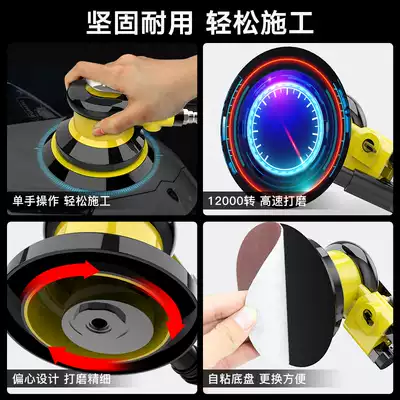 坚固耐用 轻松施工

单手操作 轻松施工

12000转 高速打磨

偏心设计 打磨精细

自粘底盘 更换方便