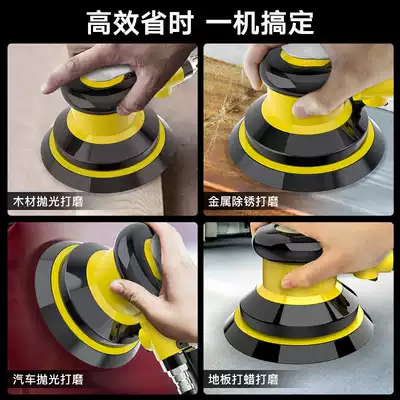 高效省时 一机搞定

木材抛光打磨

金属除锈打磨

汽车抛光打磨

地板打蜡打磨