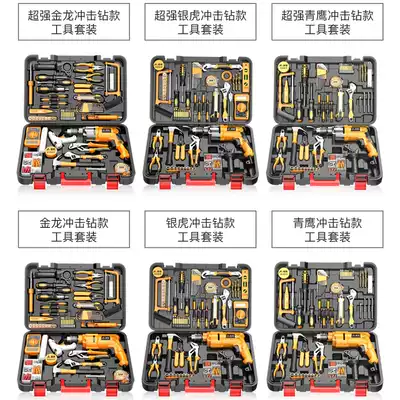 超强金龙冲击钻款
工具套装

超强银虎冲击钻款
工具套装

超强青鹰冲击钻款
工具套装

金龙冲击钻款
工具套装

银虎冲击钻款
工具套装

青鹰冲击钻款
工具套装