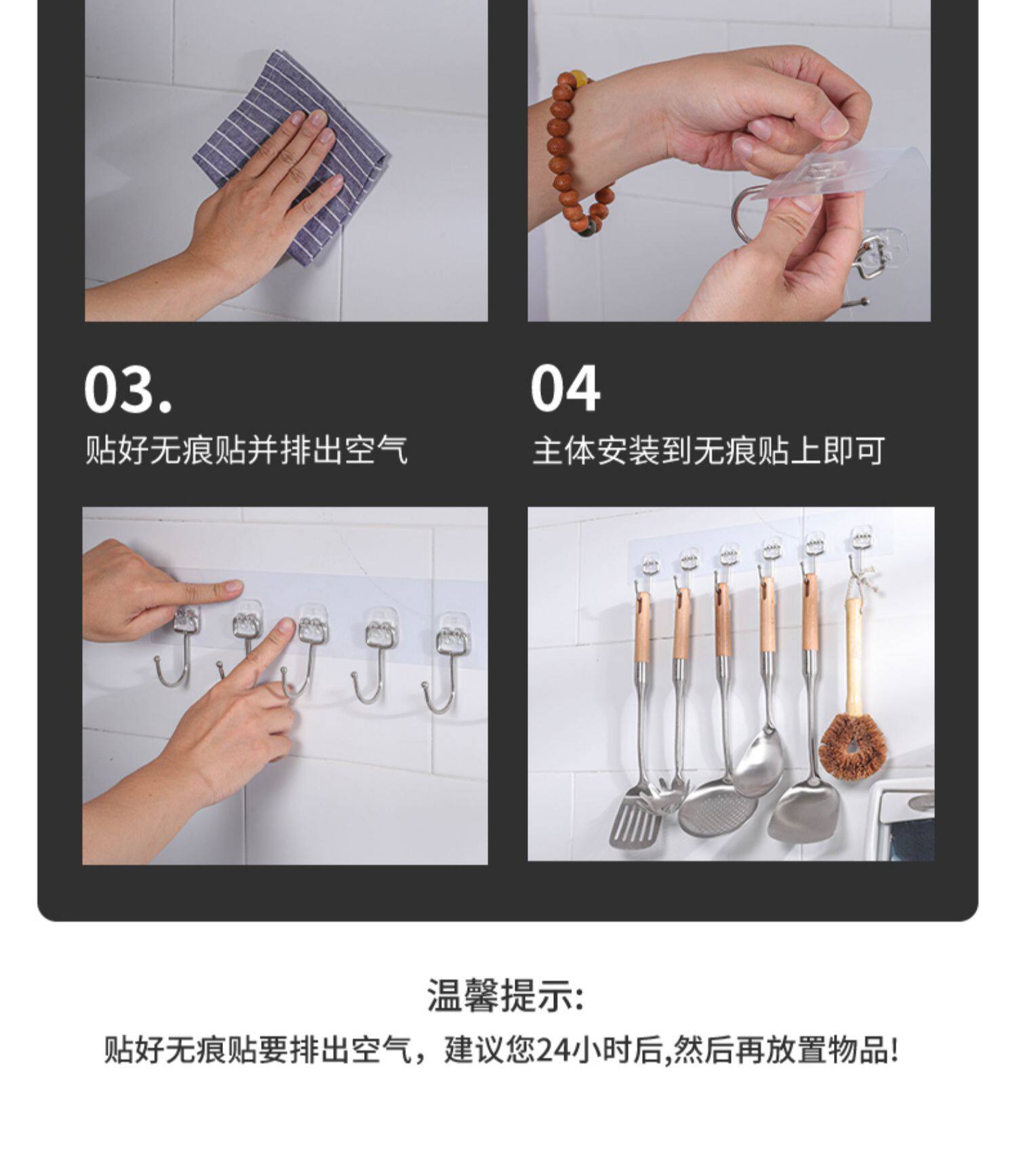 03.

贴好无痕贴并排出空气

04

主体安装到无痕贴上即可

温馨提示:

贴好无痕贴要排出空气，建议您24小时后,然后再放置物品!