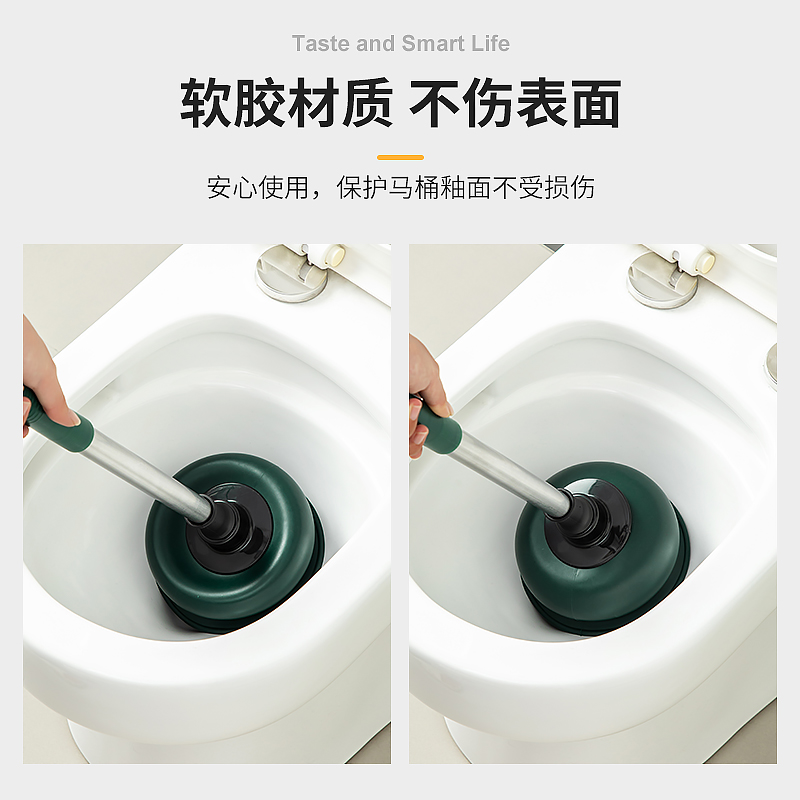 Taste and Smart Life

软胶材质 不伤表面

安心使用，保护马桶釉面不受损伤