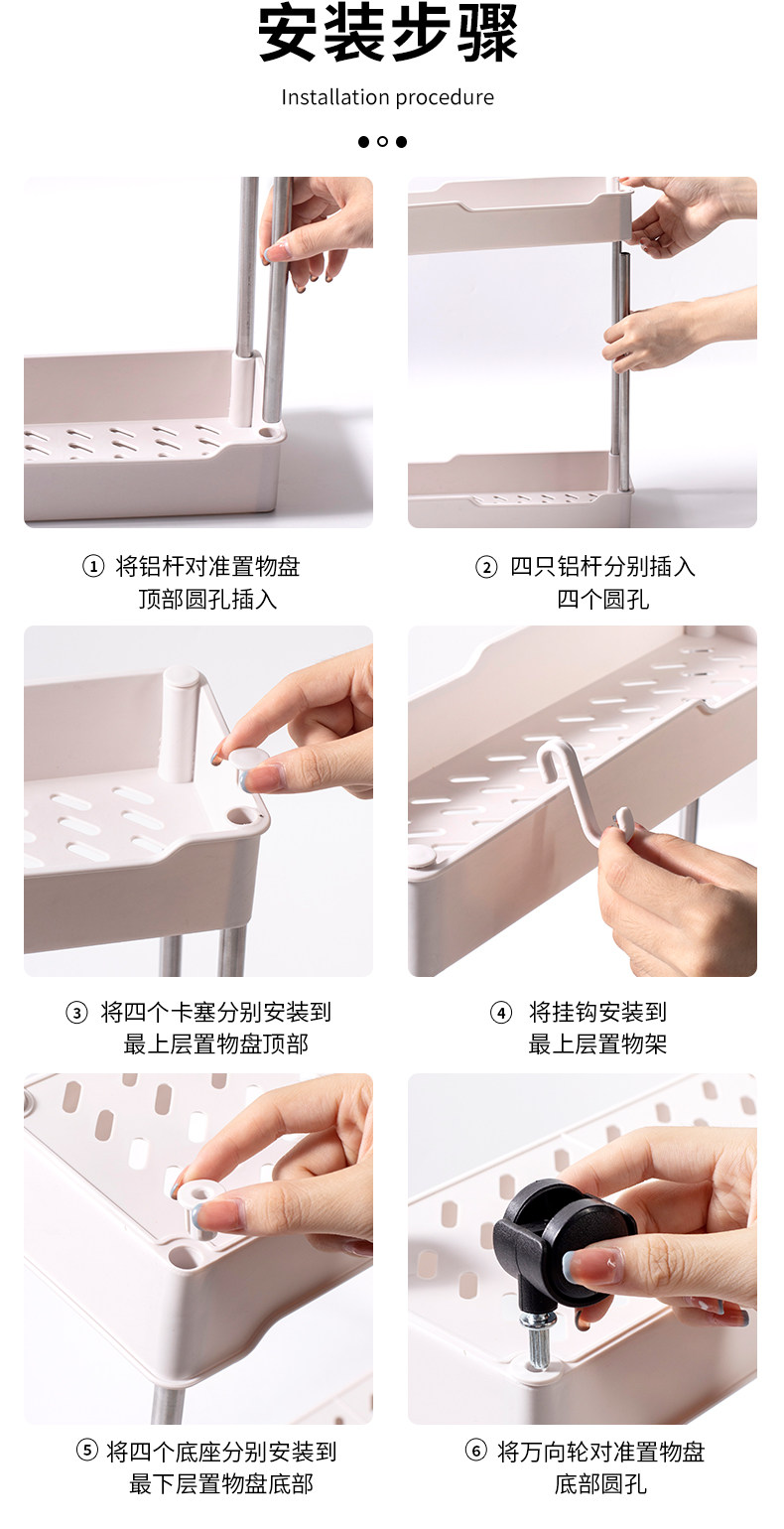 安装步骤

Installation procedure

① 将铝杆对准置物盘顶部圆孔插入

② 四只铝杆分别插入四个圆孔

③ 将四个卡塞分别安装到最上层置物盘顶部

④ 将挂钩安装到最上层置物架

⑤ 将四个底座分别安装到最下层置物盘底部

⑥ 将万向轮对准置物盘底部圆孔