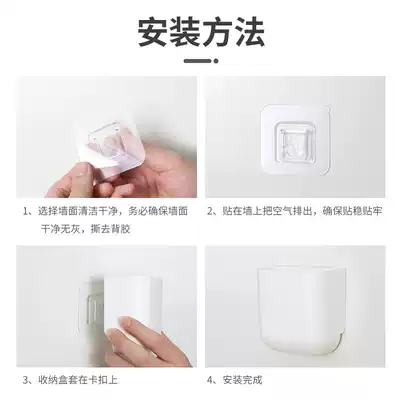 安装方法

1、选择墙面清洁干净，务必确保墙面干净无灰，撕去背胶

2、贴在墙上把空气排出，确保贴稳贴牢

3、收纳盒套在卡扣上

4、安装完成