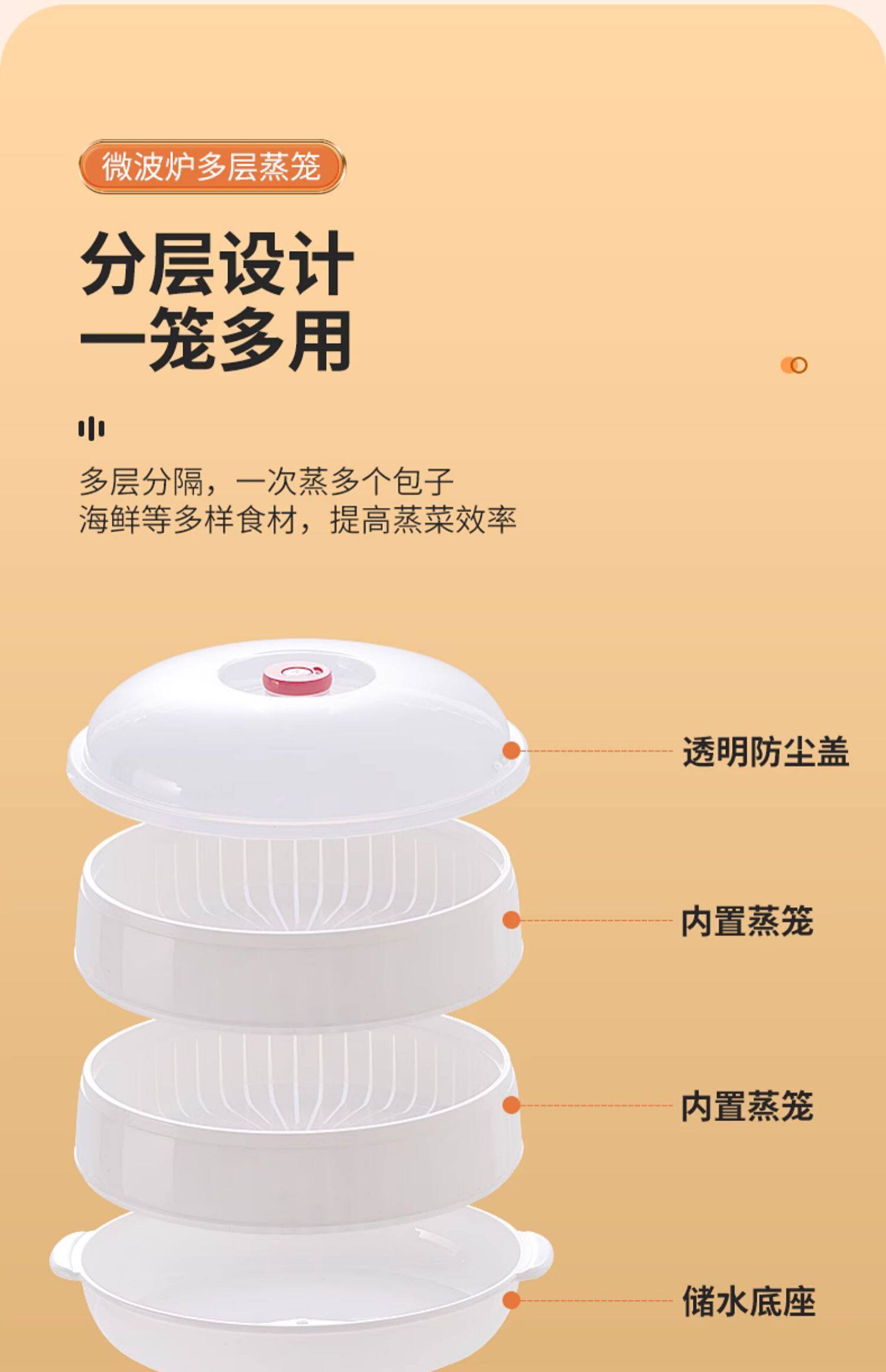 微波炉多层蒸笼

分层设计
一笼多用

多层分隔，一次蒸多个包子
海鲜等多样食材，提高蒸菜效率

透明防尘盖

内置蒸笼

内置蒸笼

储水底座