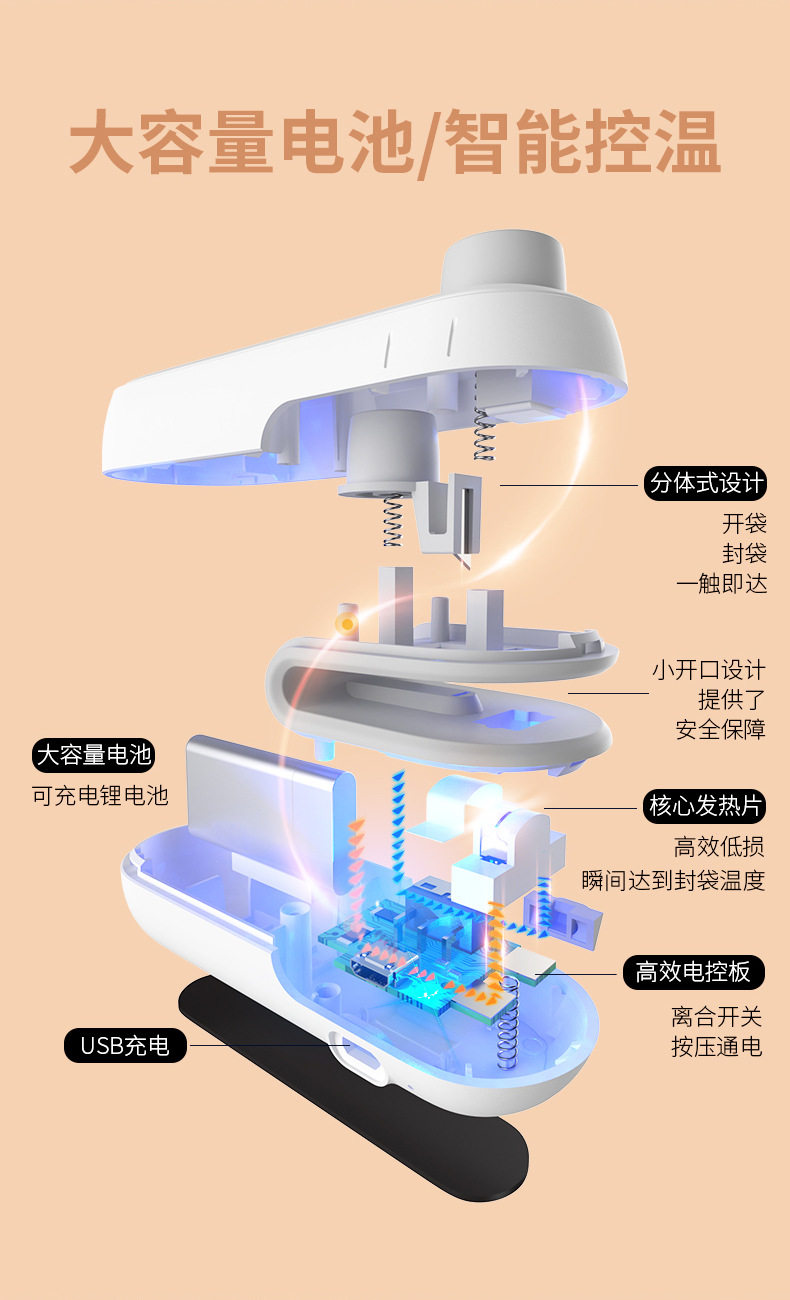 大容量电池/智能控温

分体式设计
开袋
封袋
一触即达

小开口设计
提供了
安全保障

大容量电池
可充电锂电池

核心发热片
高效低损
瞬间达到封袋温度

高效电控板
离合开关
按压通电

USB充电