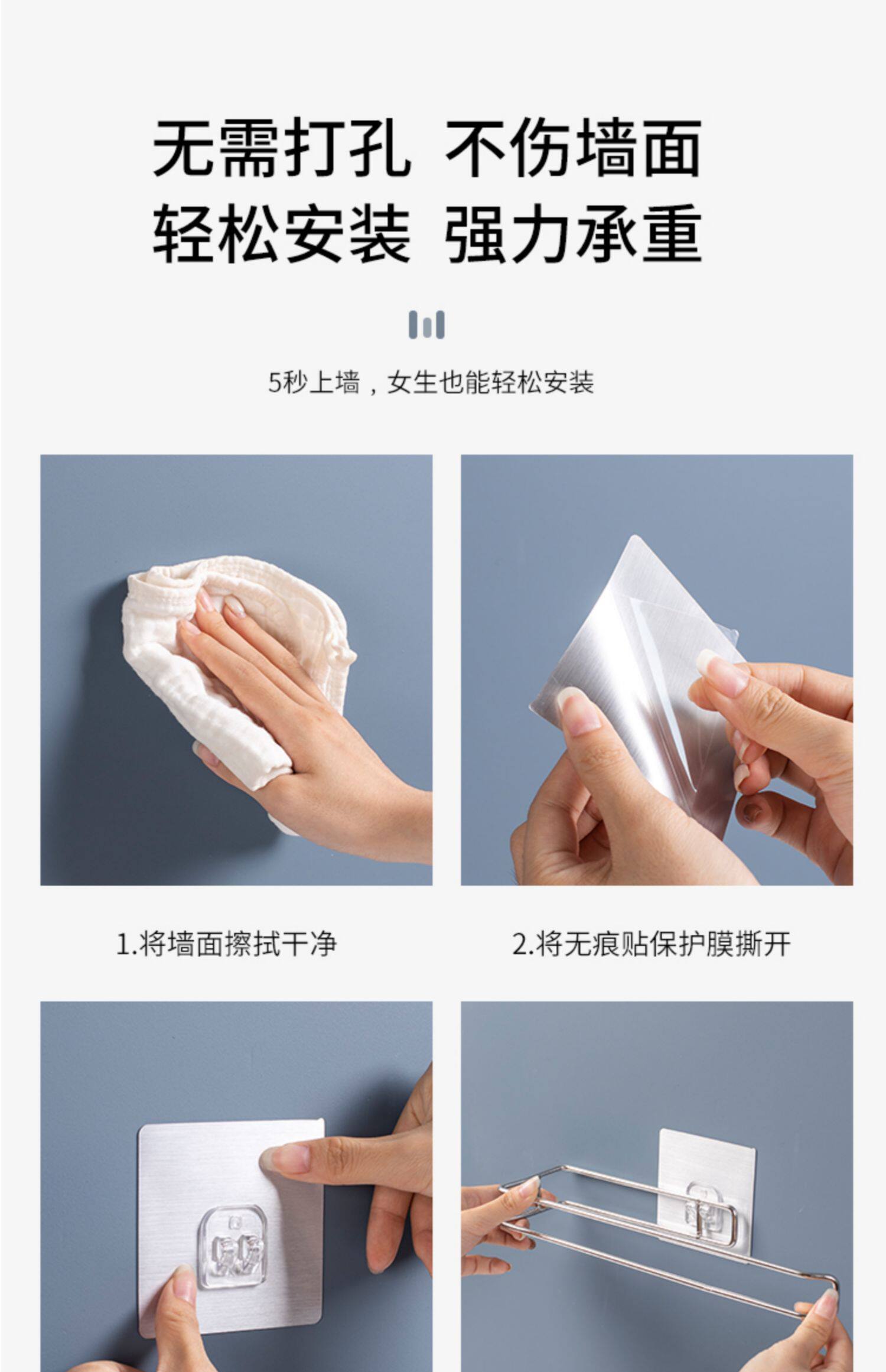 无需打孔 不伤墙面
轻松安装 强力承重

5秒上墙，女生也能轻松安装

1.将墙面擦拭干净

2.将无痕贴保护膜撕开