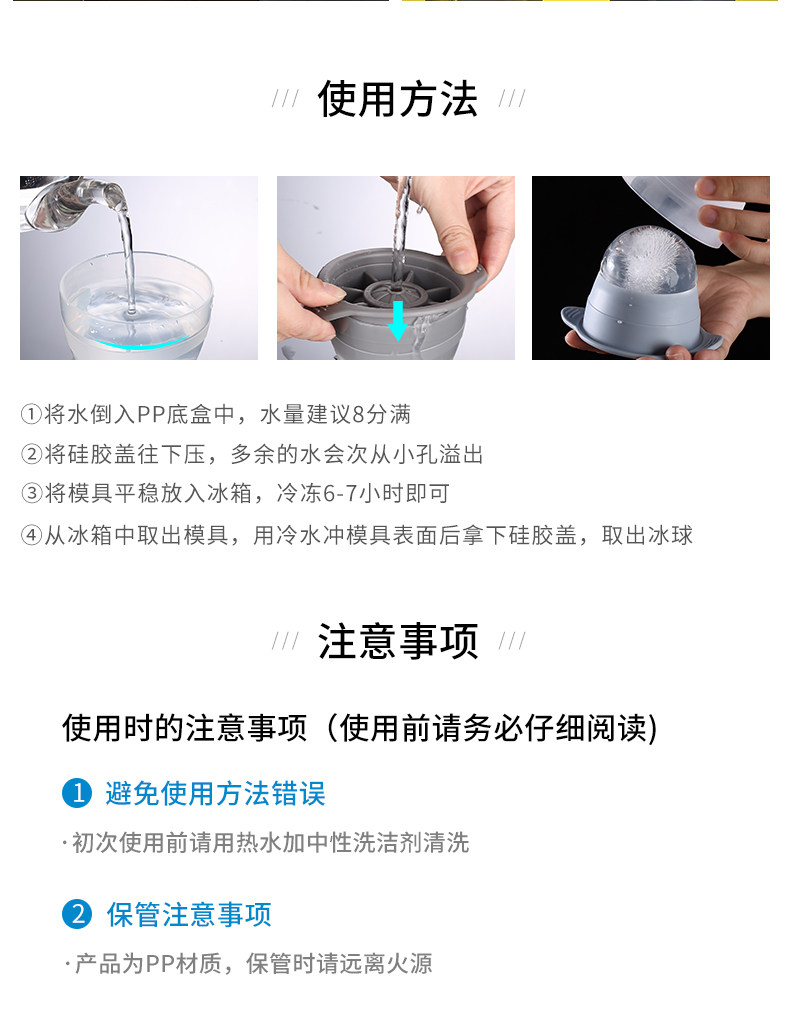 /// 使用方法 ///

①将水倒入PP底盒中，水量建议8分满
②将硅胶盖往下压，多余的水会次从小孔溢出
③将模具平稳放入冰箱，冷冻6-7小时即可
④从冰箱中取出模具，用冷水冲模具表面后拿下硅胶盖，取出冰球

/// 注意事项 ///

使用时的注意事项（使用前请务必仔细阅读)

1 避免使用方法错误

· 初次使用前请用热水加中性洗洁剂清洗

2 保管注意事项

· 产品为PP材质，保管时请远离火源