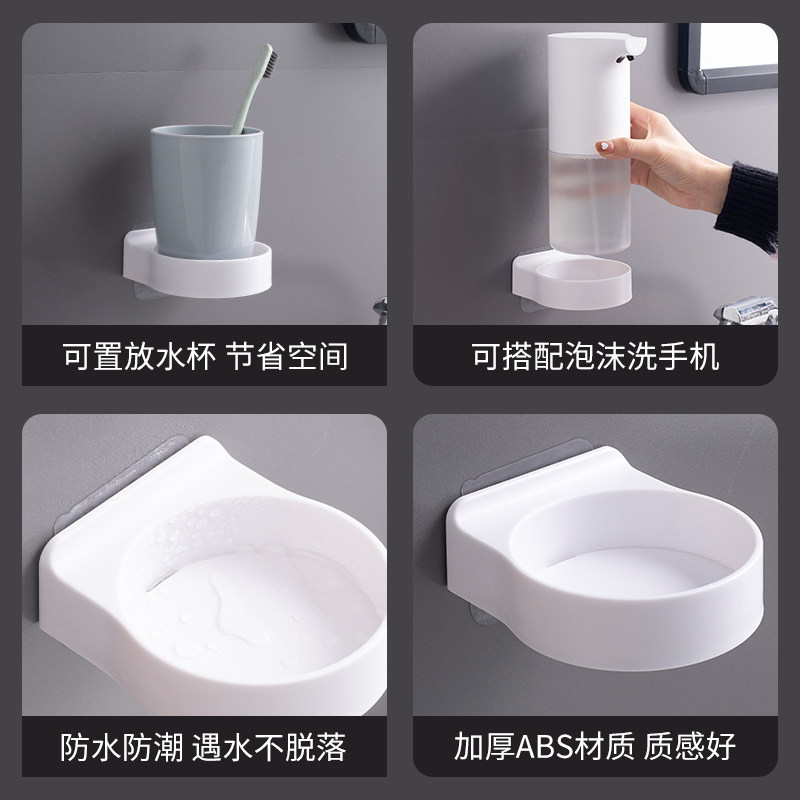 可置放水杯 节省空间

可搭配泡沫洗手机

防水防潮 遇水不脱落

加厚ABS材质 质感好