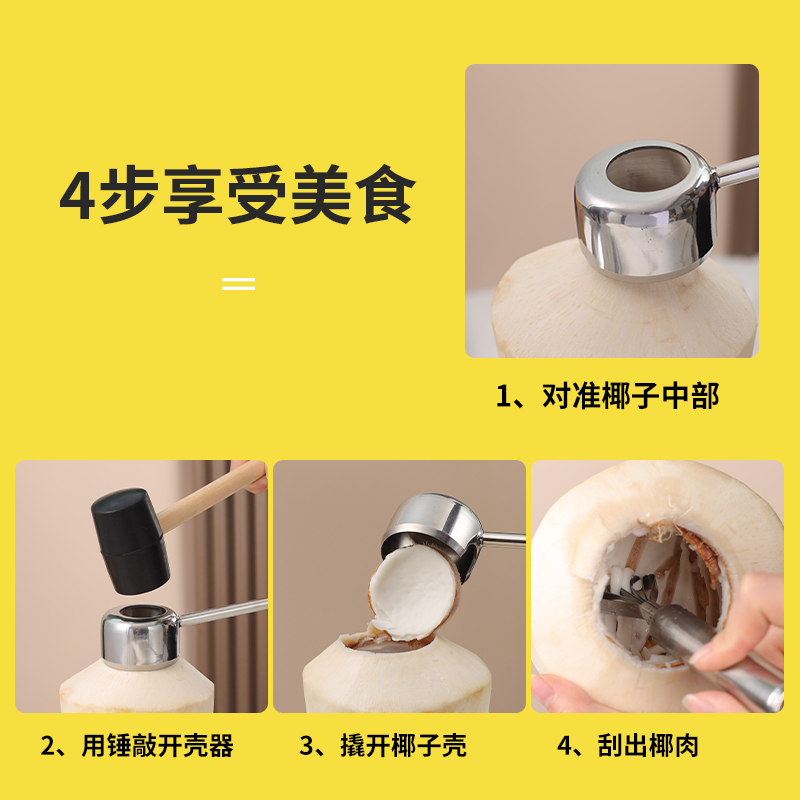 4步享受美食

1、对准椰子中部

2、用锤敲开壳器

3、撬开椰子壳

4、刮出椰肉