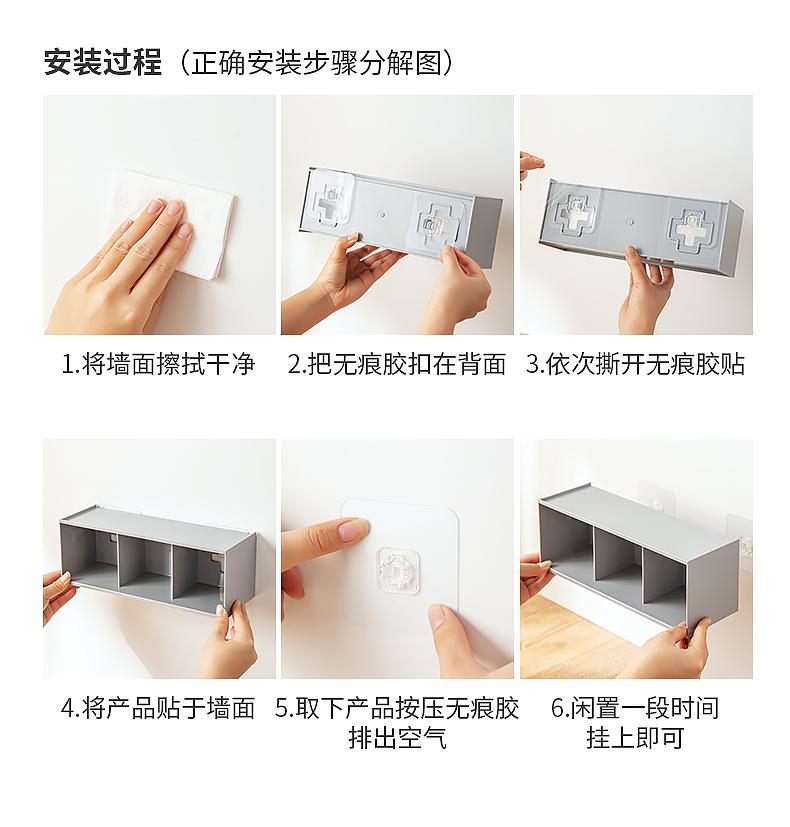 安装过程（正确安装步骤分解图）

1.将墙面擦拭干净

2.把无痕胶扣在背面

3.依次撕开无痕胶贴

4.将产品贴于墙面

5.取下产品按压无痕胶排出空气

6.闲置一段时间挂上即可