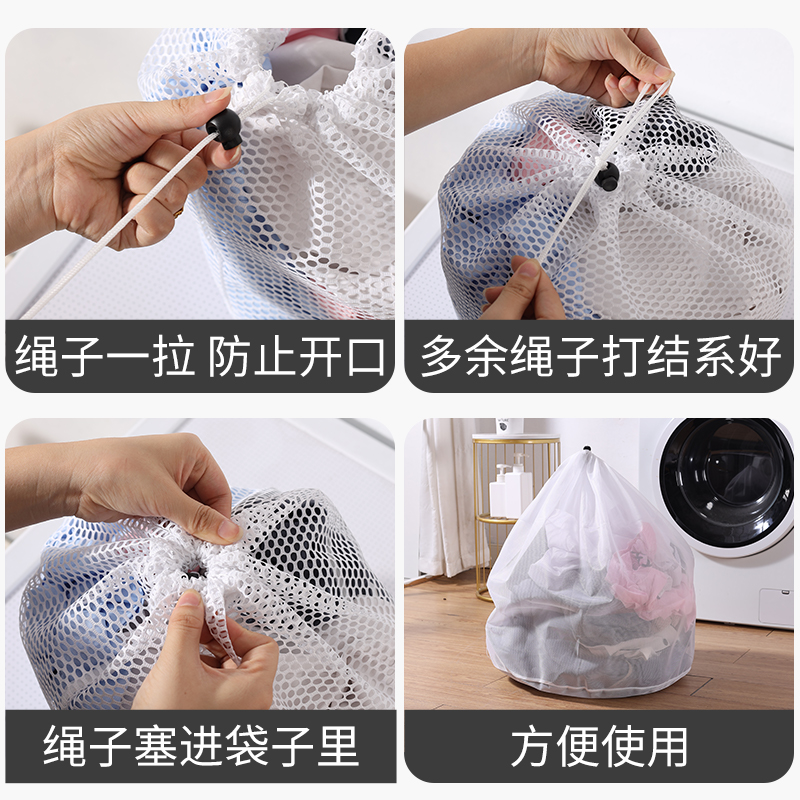 绳子一拉 防止开口

多余绳子打结系好

绳子塞进袋子里

方便使用