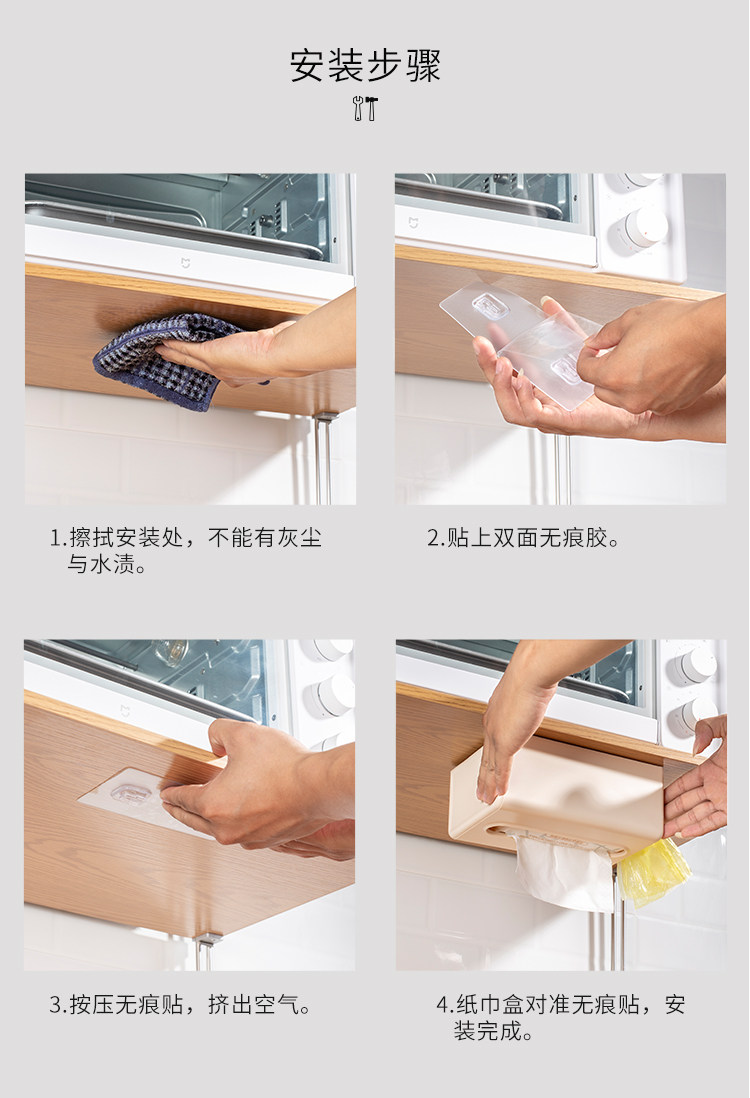 安装步骤

1.擦拭安装处，不能有灰尘与水渍。

2.贴上双面无痕胶。

3.按压无痕贴，挤出空气。

4.纸巾盒对准无痕贴，安装完成。