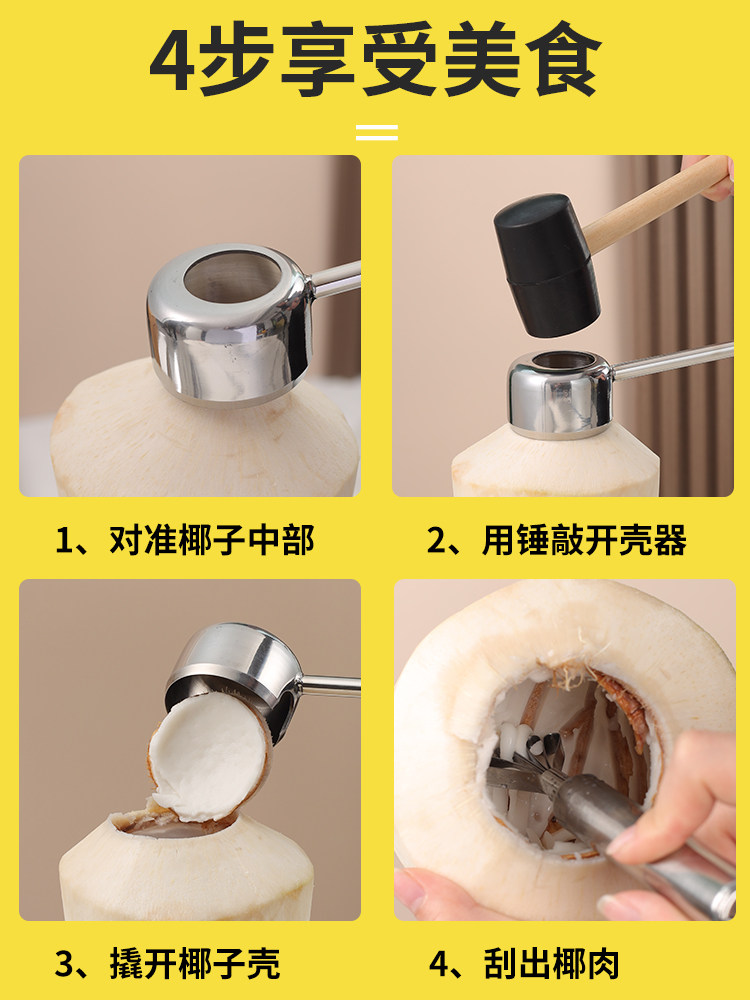 4步享受美食

1、对准椰子中部

2、用锤敲开壳器

3、撬开椰子壳

4、刮出椰肉