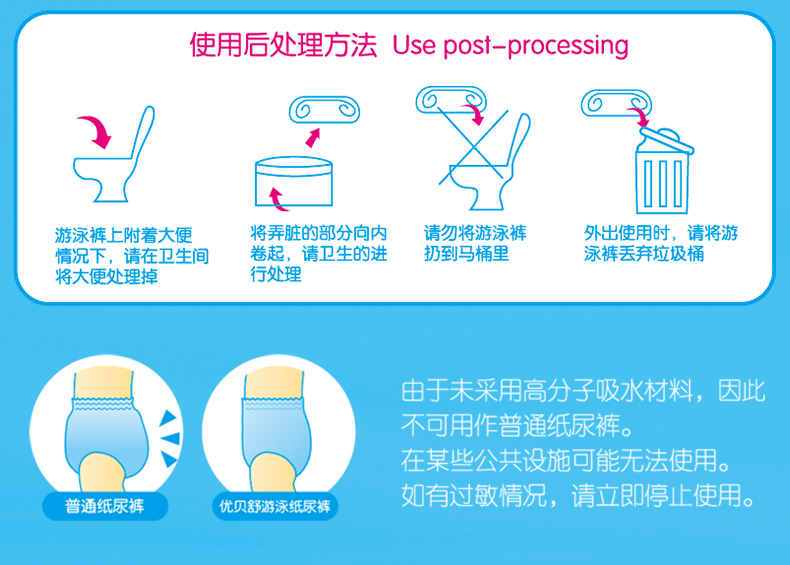 使用后处理方法 Use post-processing

游泳裤上附着大便情况下，请在卫生间将大便处理掉

将弄脏的部分向内卷起，请卫生的进行处理

请勿将游泳裤扔到马桶里

外出使用时，请将游泳裤丢弃垃圾桶

普通纸尿裤

优贝舒游泳纸尿裤

由于未采用高分子吸水材料，因此不可用作普通纸尿裤。
在某些公共设施可能无法使用。
如有过敏情况，请立即停止使用。