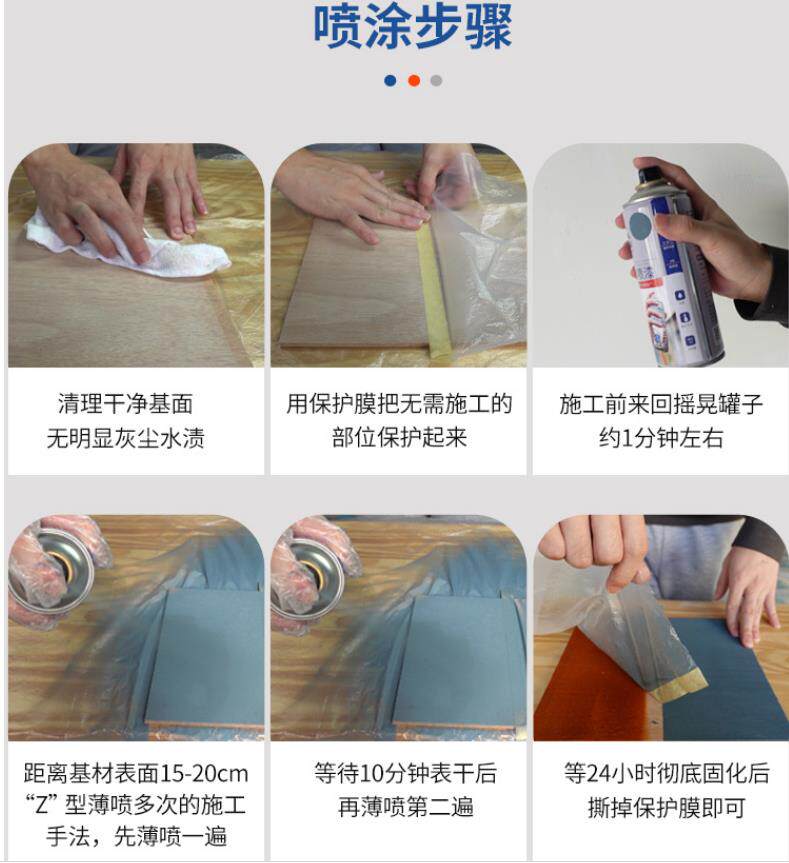 喷涂步骤

清理干净基面
无明显灰尘水渍

用保护膜把无需施工的
部位保护起来

施工前来回摇晃罐子
约1分钟左右

距离基材表面15-20cm
“Z”型薄喷多次的施工
手法，先薄喷一遍

等待10分钟表干后
再薄喷第二遍

等24小时彻底固化后
撕掉保护膜即可