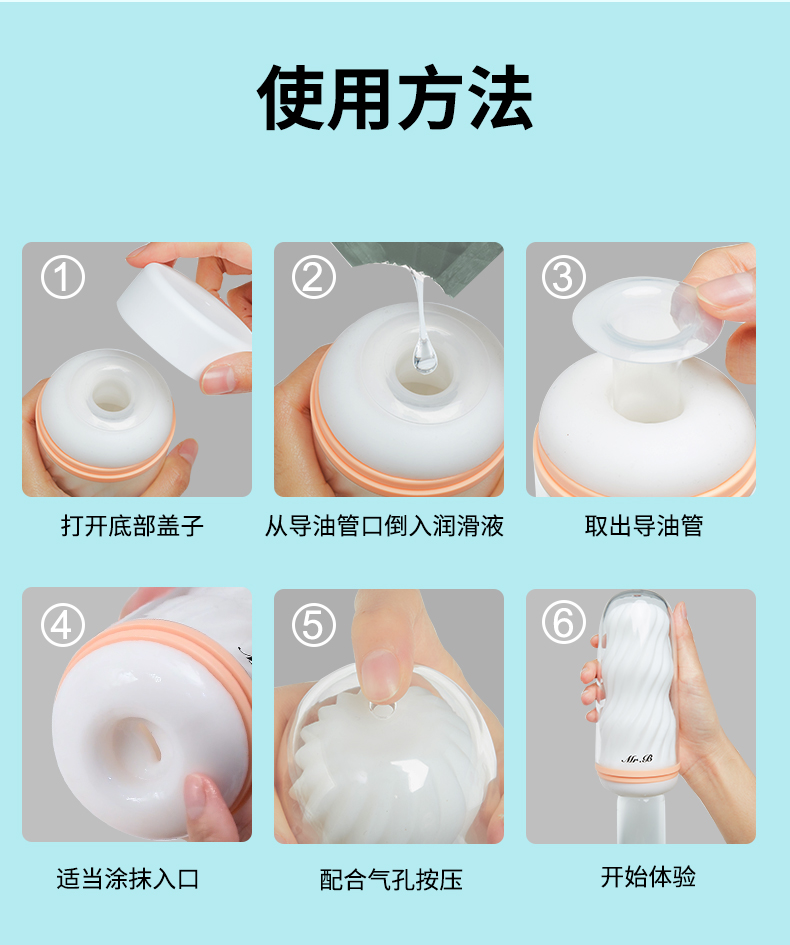 使用方法

①
打开底部盖子

②
从导油管口倒入润滑液

③
取出导油管

④
适当涂抹入口

⑤
配合气孔按压

⑥
Mr.B
开始体验