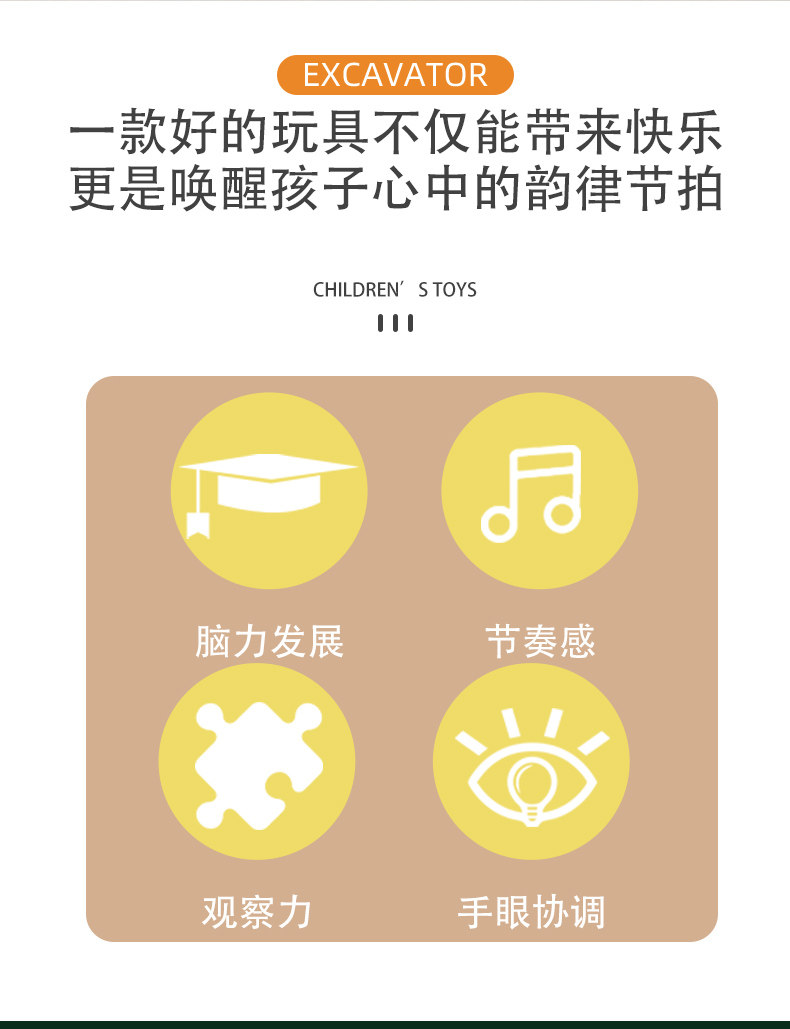 EXCAVATOR

一款好的玩具不仅能带来快乐
更是唤醒孩子心中的韵律节拍

CHILDREN'S TOYS

脑力发展

节奏感

观察力

手眼协调